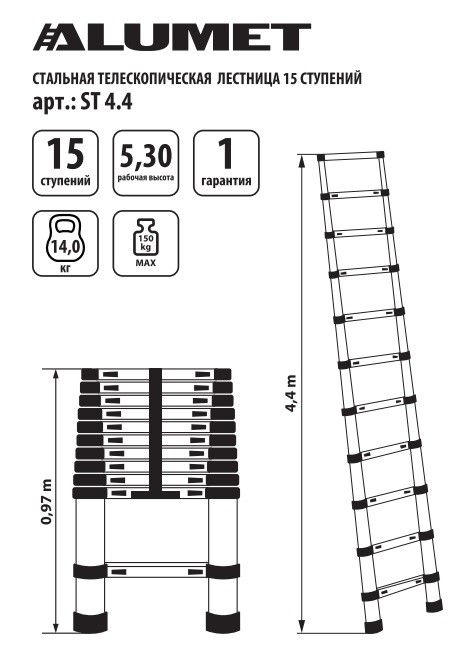 ALUMET

СТАЛЬНАЯ ТЕЛЕСКОПИЧЕСКАЯ ЛЕСТНИЦА 15 СТУПЕНИЙ
арт.: ST 4.4

15
ступений

5,30
рабочая высота

1
гарантия

14,0
кг

150
kg
MAX

0,97 m

4,4 m