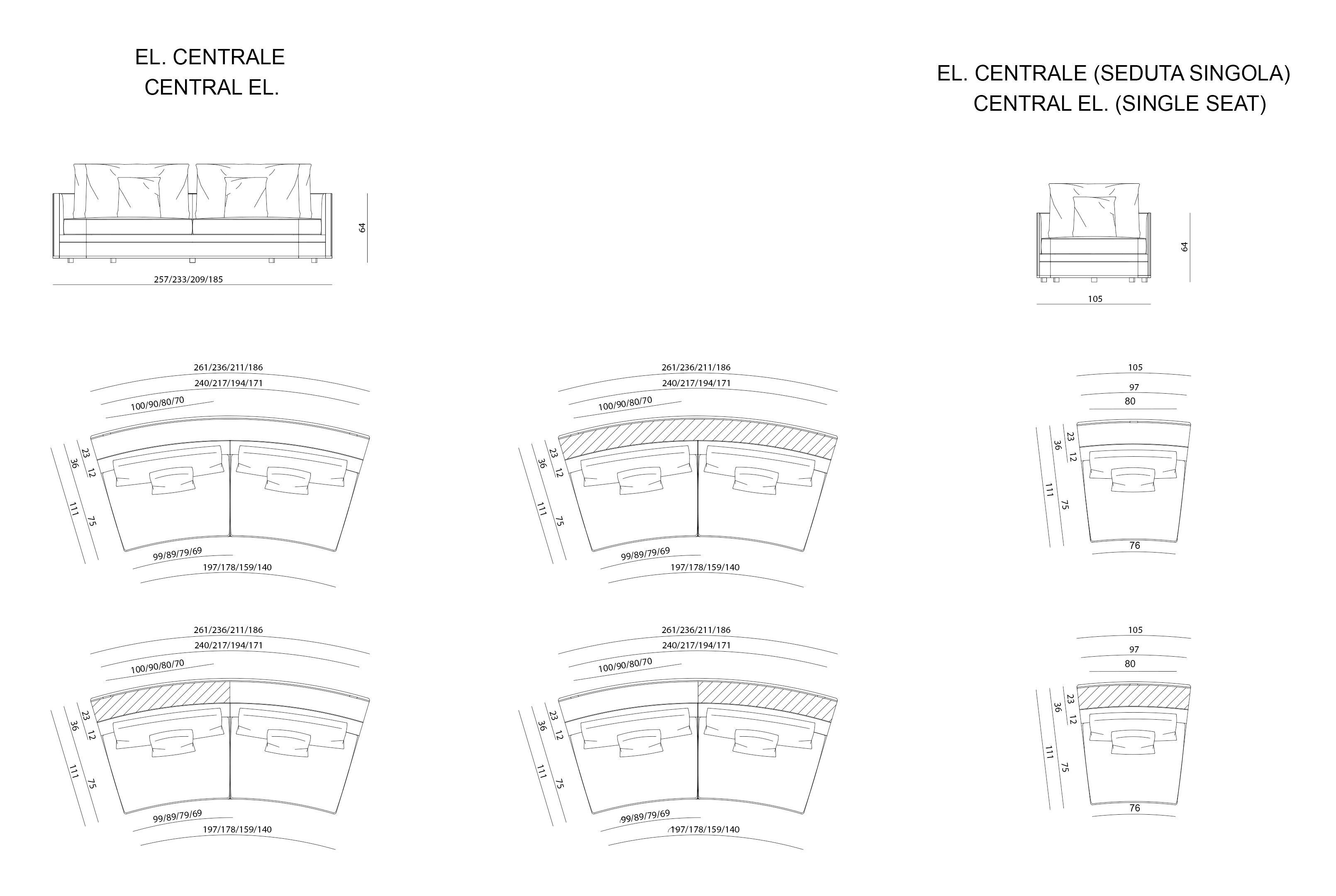 EL. CENTRALE
CENTRAL EL.

EL. CENTRALE (SEDUTA SINGOLA)
CENTRAL EL. (SINGLE SEAT)

64
257/233/209/185

64
105

261/236/211/186
240/217/194/171
100/90/80/70
23
36
12
111
75
99/89/79/69
197/178/159/140

261/236/211/186
240/217/194/171
100/90/80/70
23
36
12
111
75
99/89/79/69
197/178/159/140

105
97
80
23
36
12
111
75
76

261/236/211/186
240/217/194/171
100/90/80/70
23
36
12
111
75
99/89/79/69
197/178/159/140

261/236/211/186
240/217/194/171
100/90/80/70
23
36
12
111
75
99/89/79/69
197/178/159/140

105
97
80
23
36
12
111
75
76