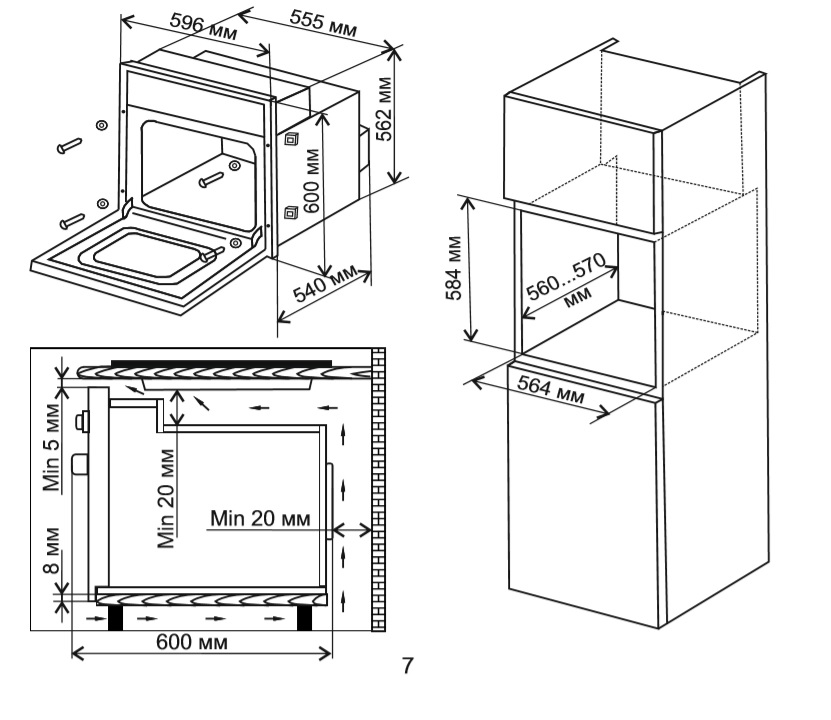 596 мм
555 мм
562 мм
600 мм
540 мм
584 мм
560...570 мм
564 мм
Min 5 мм
Min 20 мм
Min 20 мм
8 мм
600 мм
7