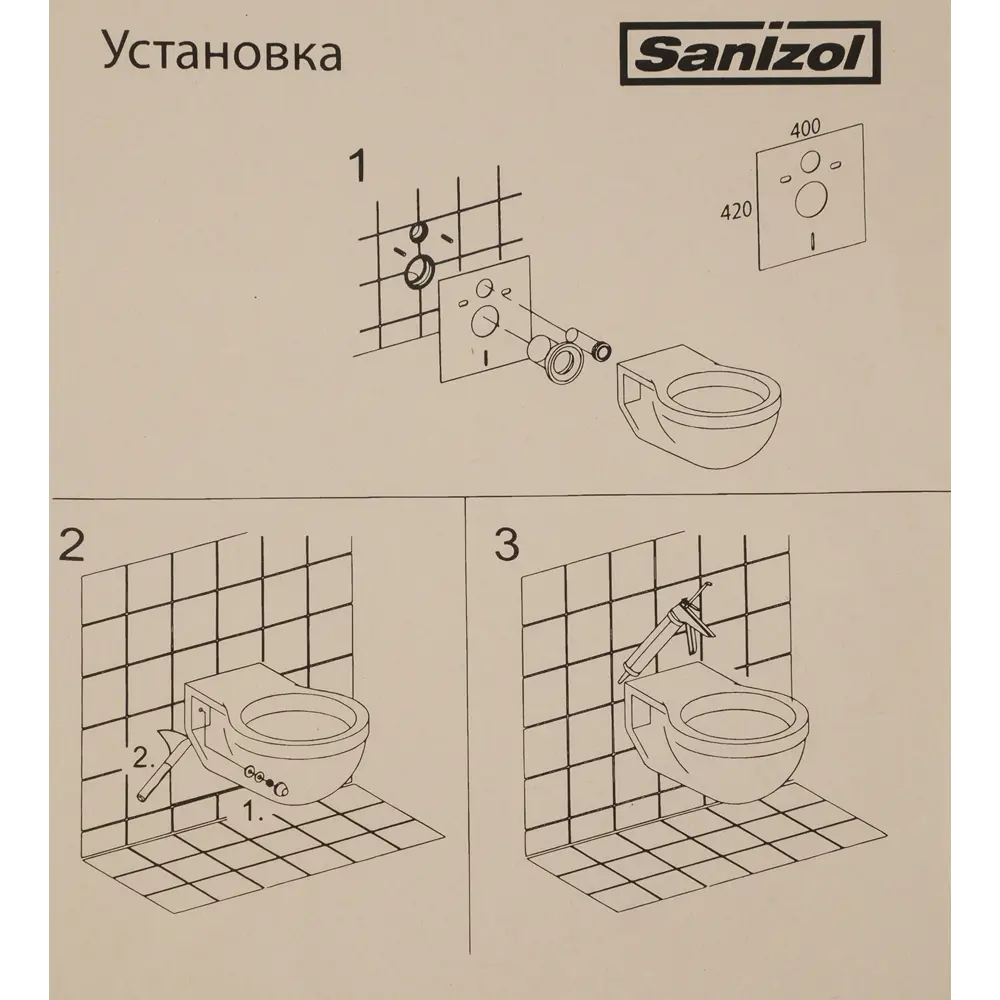 Установка

Sanizol

1

400

420

2

2.

1.

3