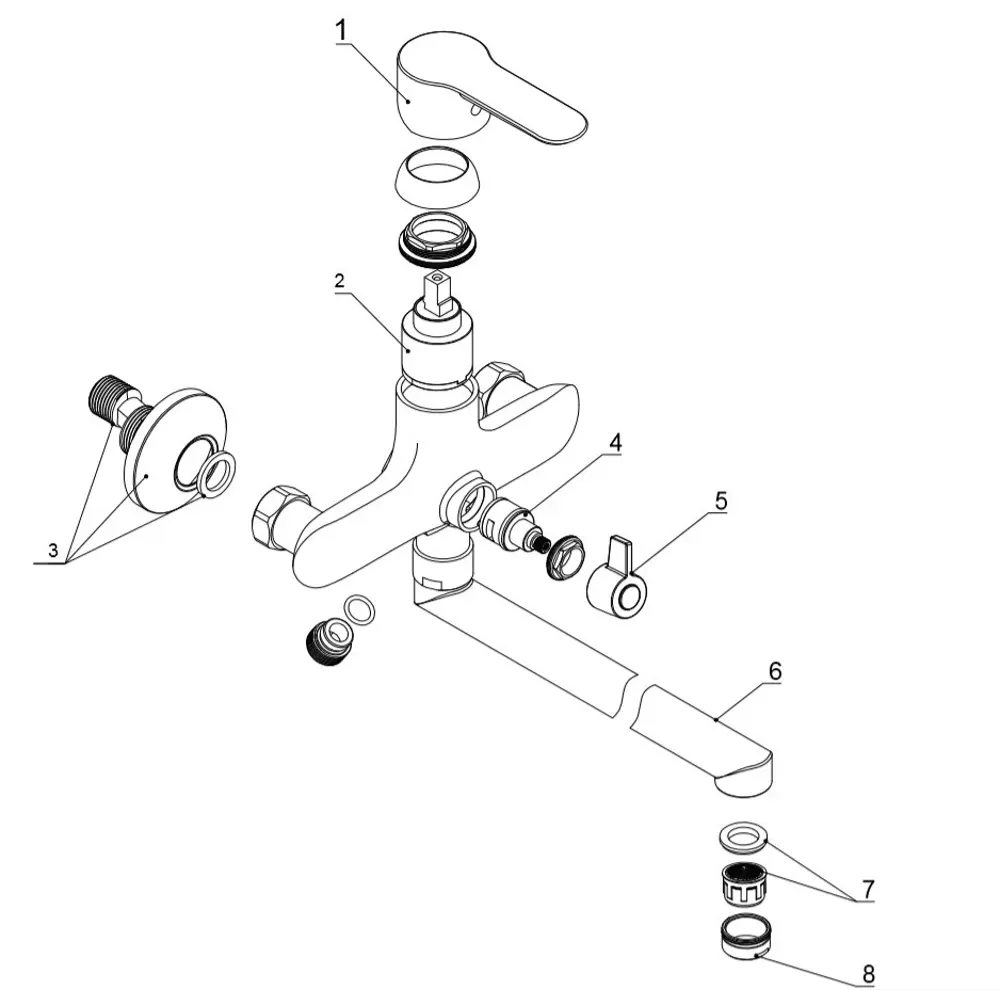 1
2
3
4
5
6
7
8