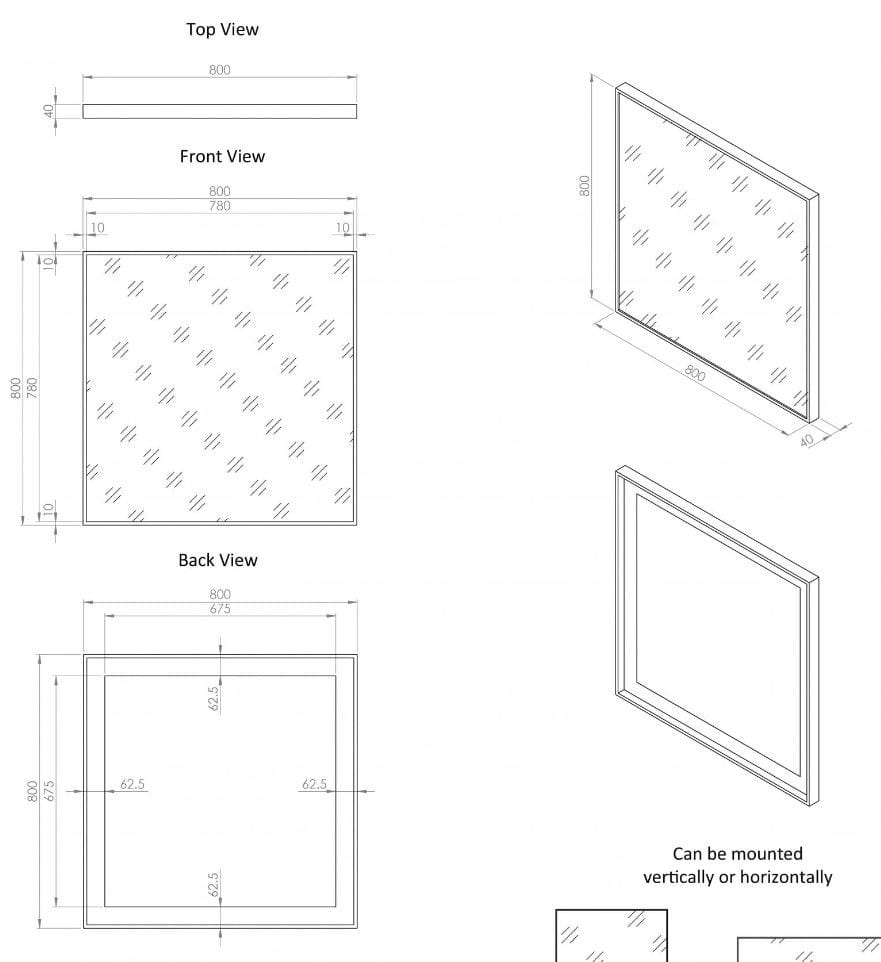 Top View

800

40

Front View

800
780

10

10

10

800
780

10

Back View

800
675

62.5

800
675

62.5

62.5

62.5

800

800

40

Can be mounted vertically or horizontally