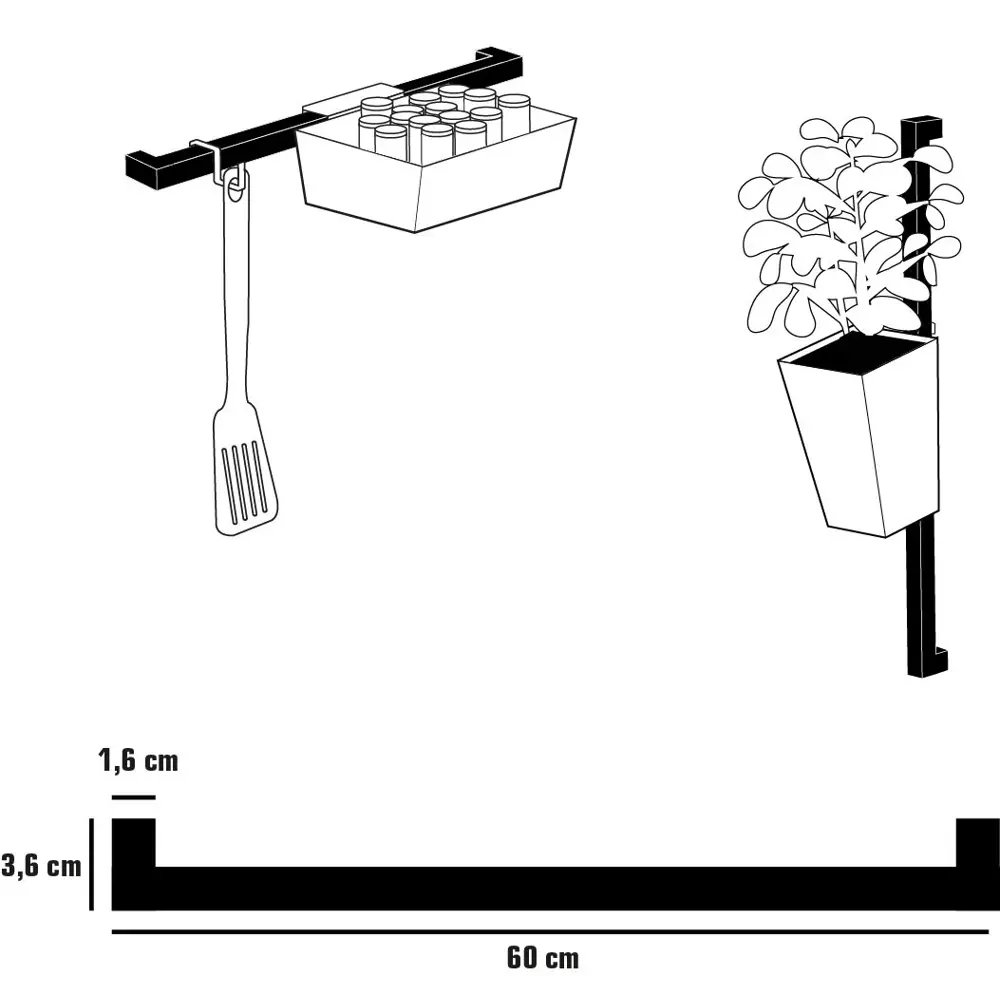 1,6 cm

3,6 cm

60 cm