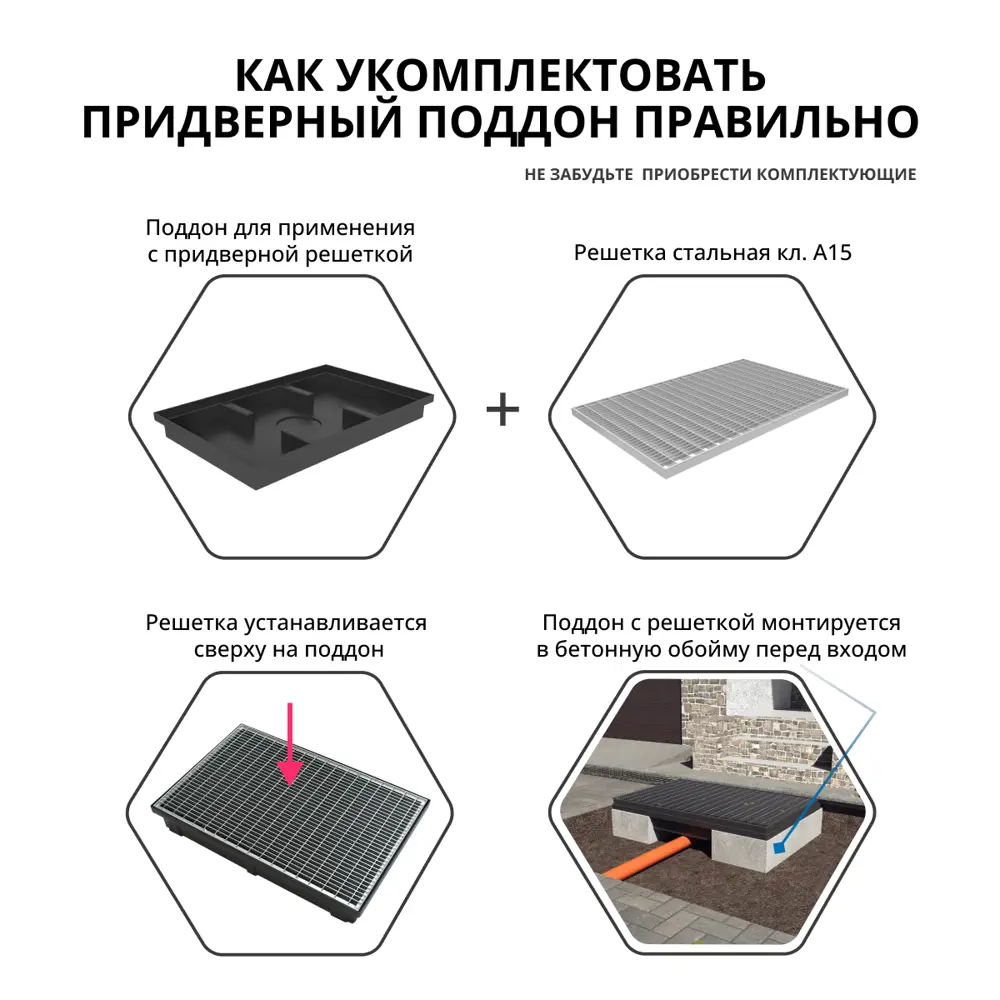 КАК УКОМПЛЕКТОВАТЬ ПРИДВЕРНЫЙ ПОДДОН ПРАВИЛЬНО

НЕ ЗАБУДЬТЕ ПРИОБРЕСТИ КОМПЛЕКТУЮЩИЕ

Поддон для применения с придверной решеткой

+

Решетка стальная кл. А15

Решетка устанавливается сверху на поддон

Поддон с решеткой монтируется в бетонную обойму перед входом