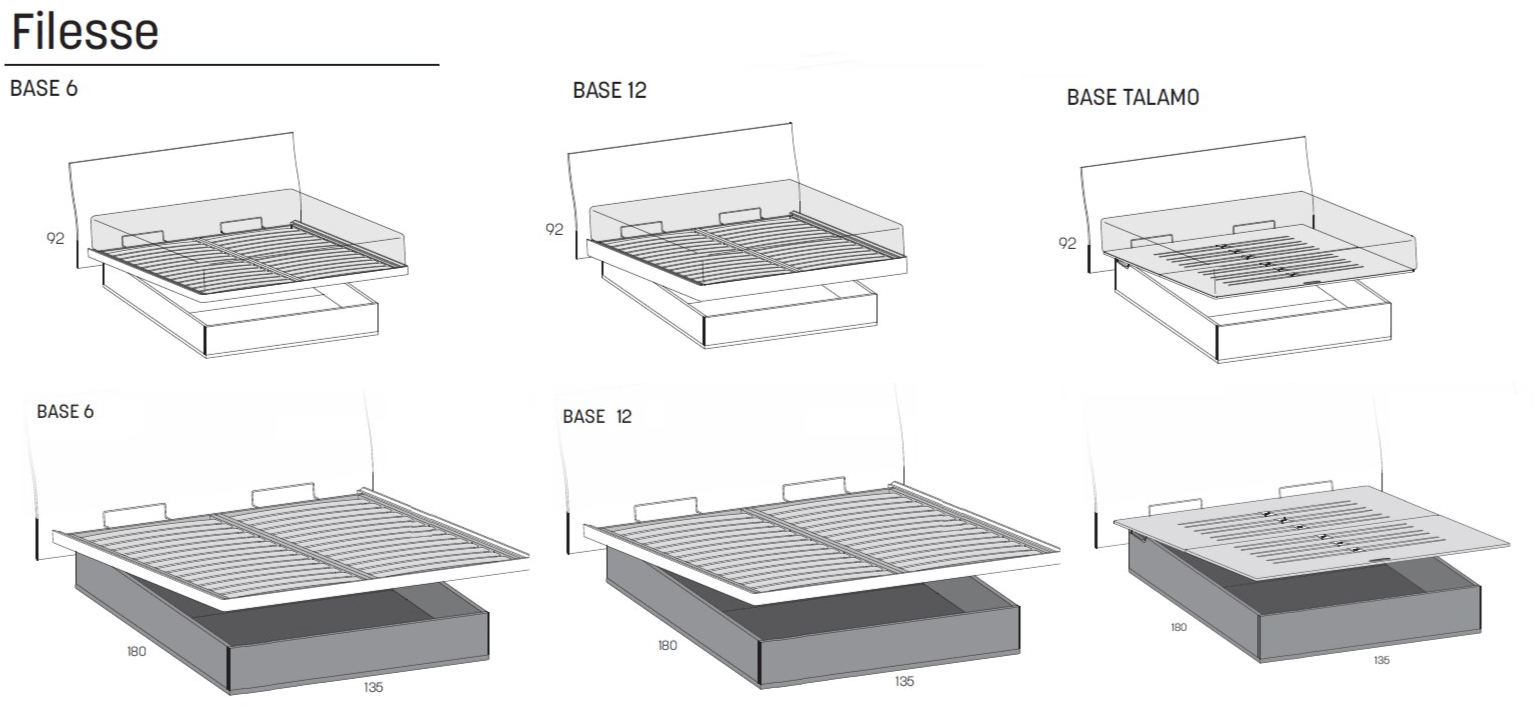 Filesse

BASE 6

92

BASE 12

92

BASE TALAMO

92

BASE 6

180

135

BASE 12

180

135

180

135