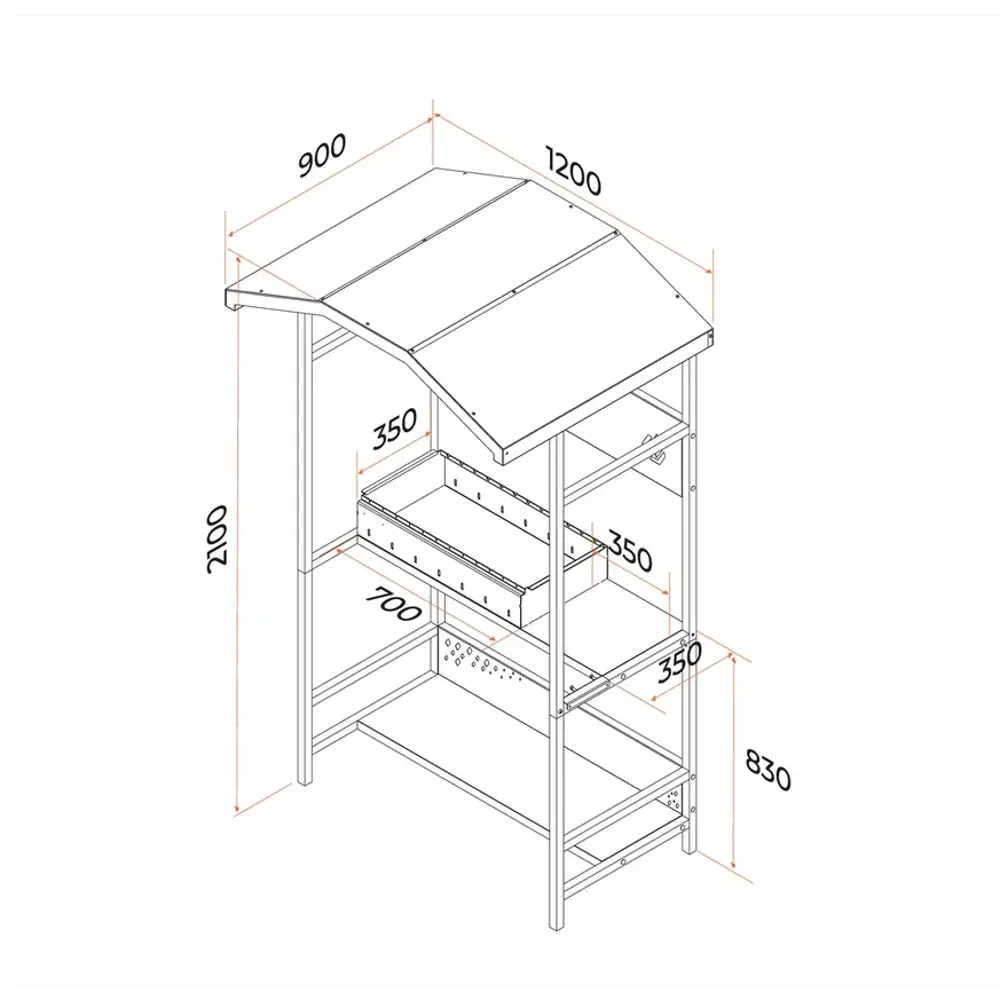 900

1200

350

2100

350

700

350

830