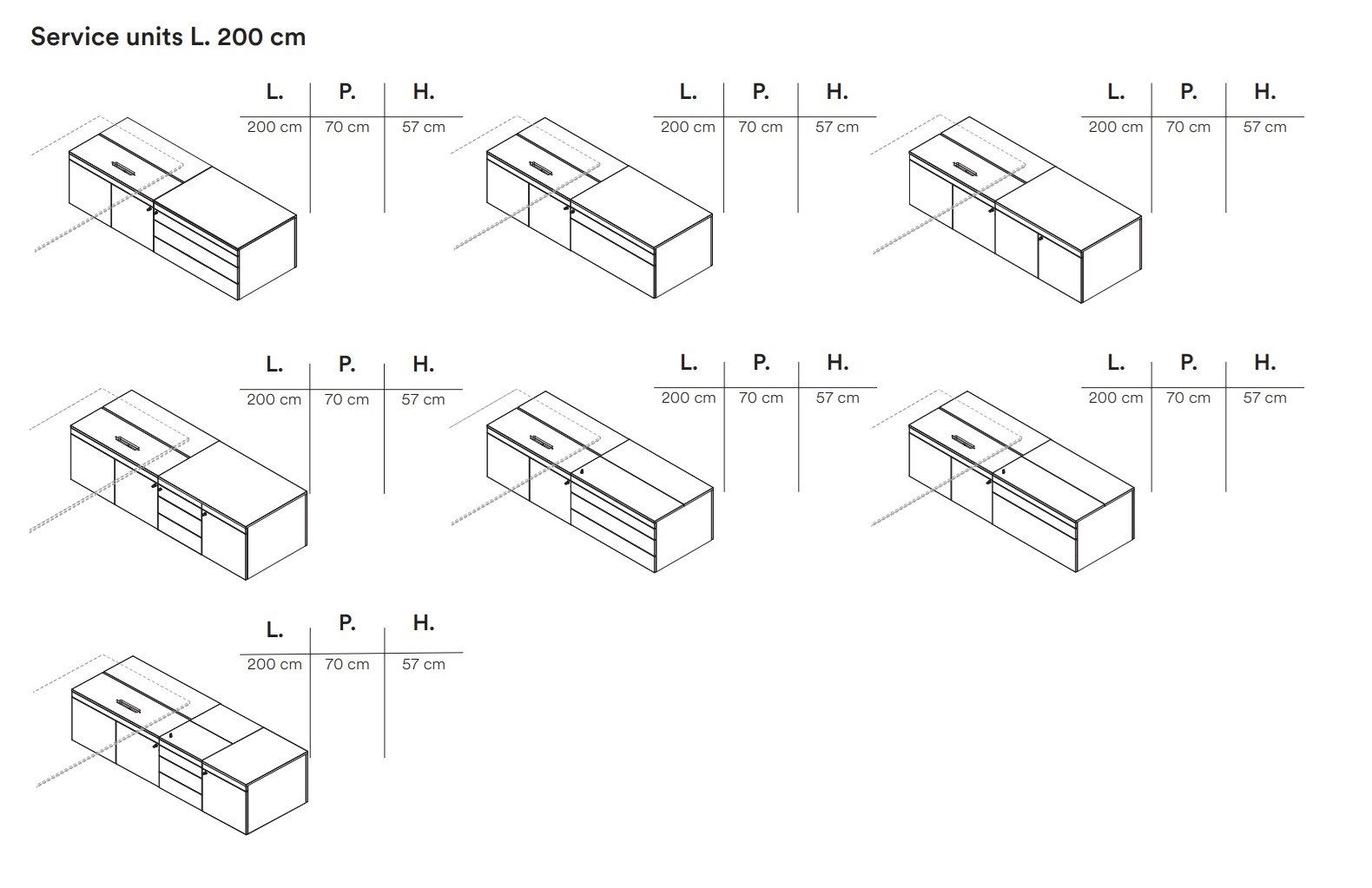 Service units L. 200 cm

| L. | P. | H. |
|---|---|---|
| 200 cm | 70 cm | 57 cm |

| L. | P. | H. |
|---|---|---|
| 200 cm | 70 cm | 57 cm |

| L. | P. | H. |
|---|---|---|
| 200 cm | 70 cm | 57 cm |

| L. | P. | H. |
|---|---|---|
| 200 cm | 70 cm | 57 cm |

| L. | P. | H. |
|---|---|---|
| 200 cm | 70 cm | 57 cm |

| L. | P. | H. |
|---|---|---|
| 200 cm | 70 cm | 57 cm |

| L. | P. | H. |
|---|---|---|
| 200 cm | 70 cm | 57 cm |