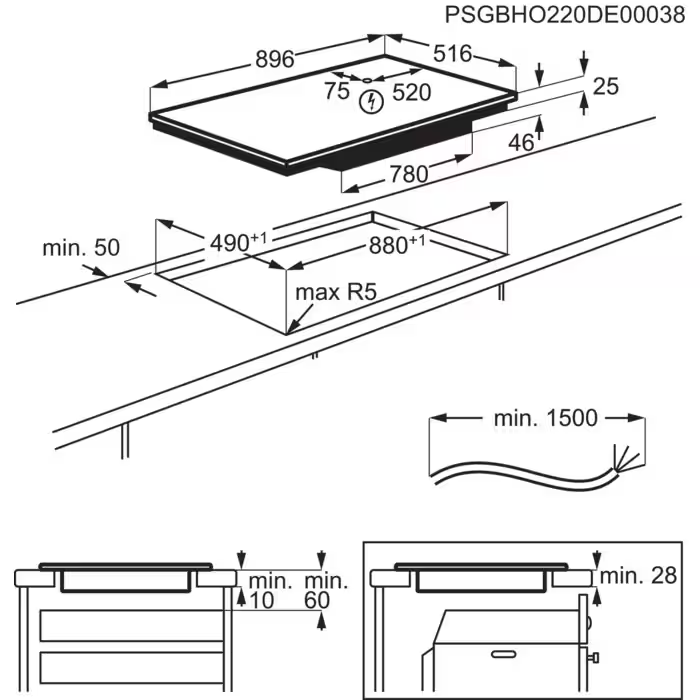 PSGBHO220DE00038

896
516
75
520
25
46
780

min. 50
$490^{+1}$
$880^{+1}$
max R5

min. 1500

min.
10
min.
60

min. 28