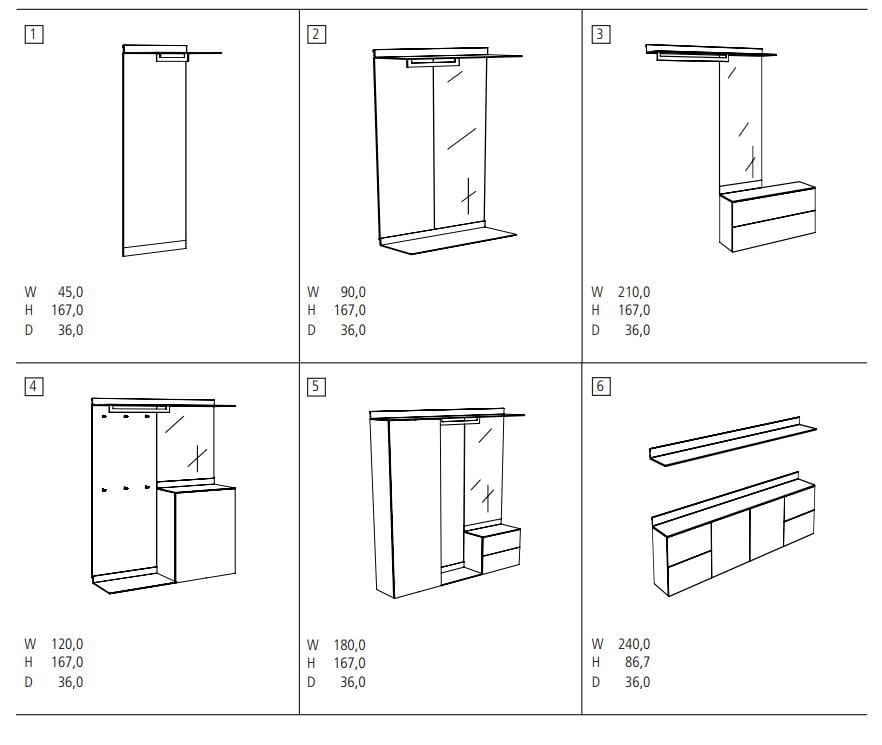 1

W 45,0
H 167,0
D 36,0

2

W 90,0
H 167,0
D 36,0

3

W 210,0
H 167,0
D 36,0

4

W 120,0
H 167,0
D 36,0

5

W 180,0
H 167,0
D 36,0

6

W 240,0
H 86,7
D 36,0