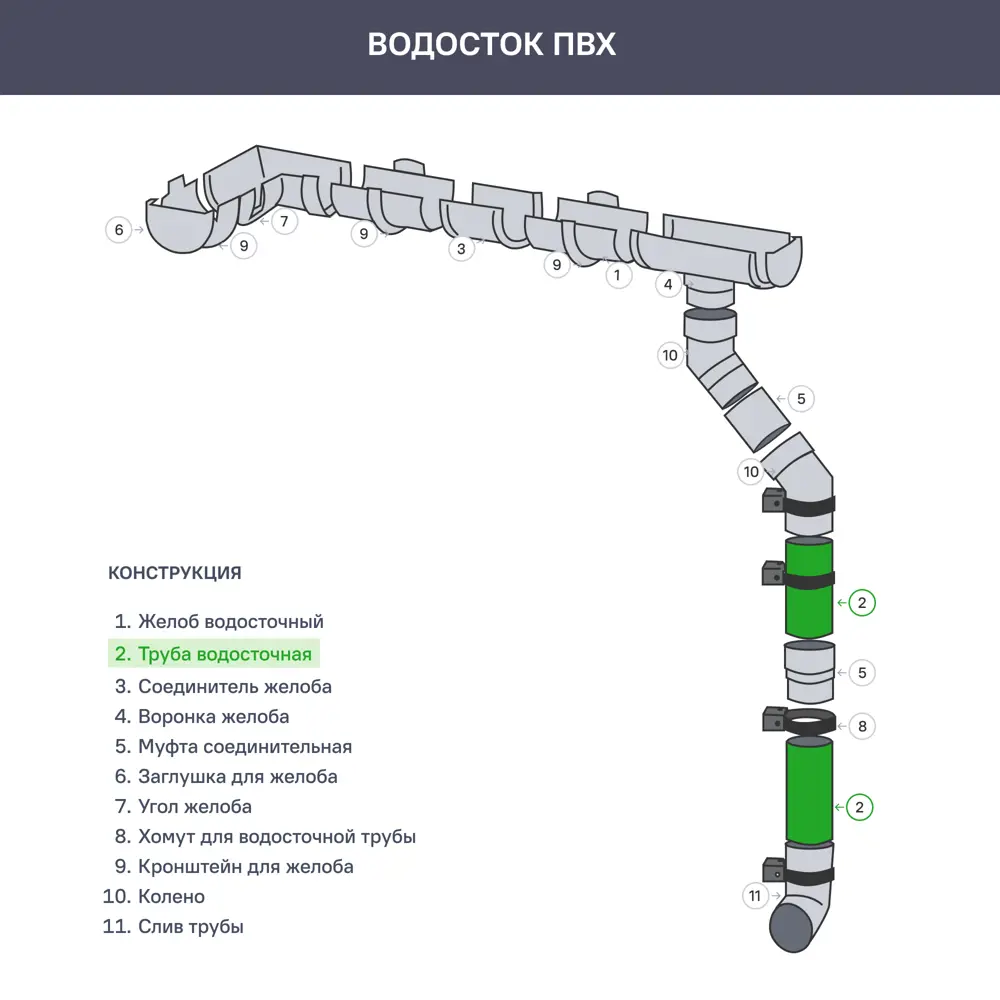 ВОДОСТОК ПВХ

6
7
9
9
3
9
1
4
10
5
10
2
5
8
2
11

КОНСТРУКЦИЯ

1. Желоб водосточный
2. Труба водосточная
3. Соединитель желоба
4. Воронка желоба
5. Муфта соединительная
6. Заглушка для желоба
7. Угол желоба
8. Хомут для водосточной трубы
9. Кронштейн для желоба
10. Колено
11. Слив трубы