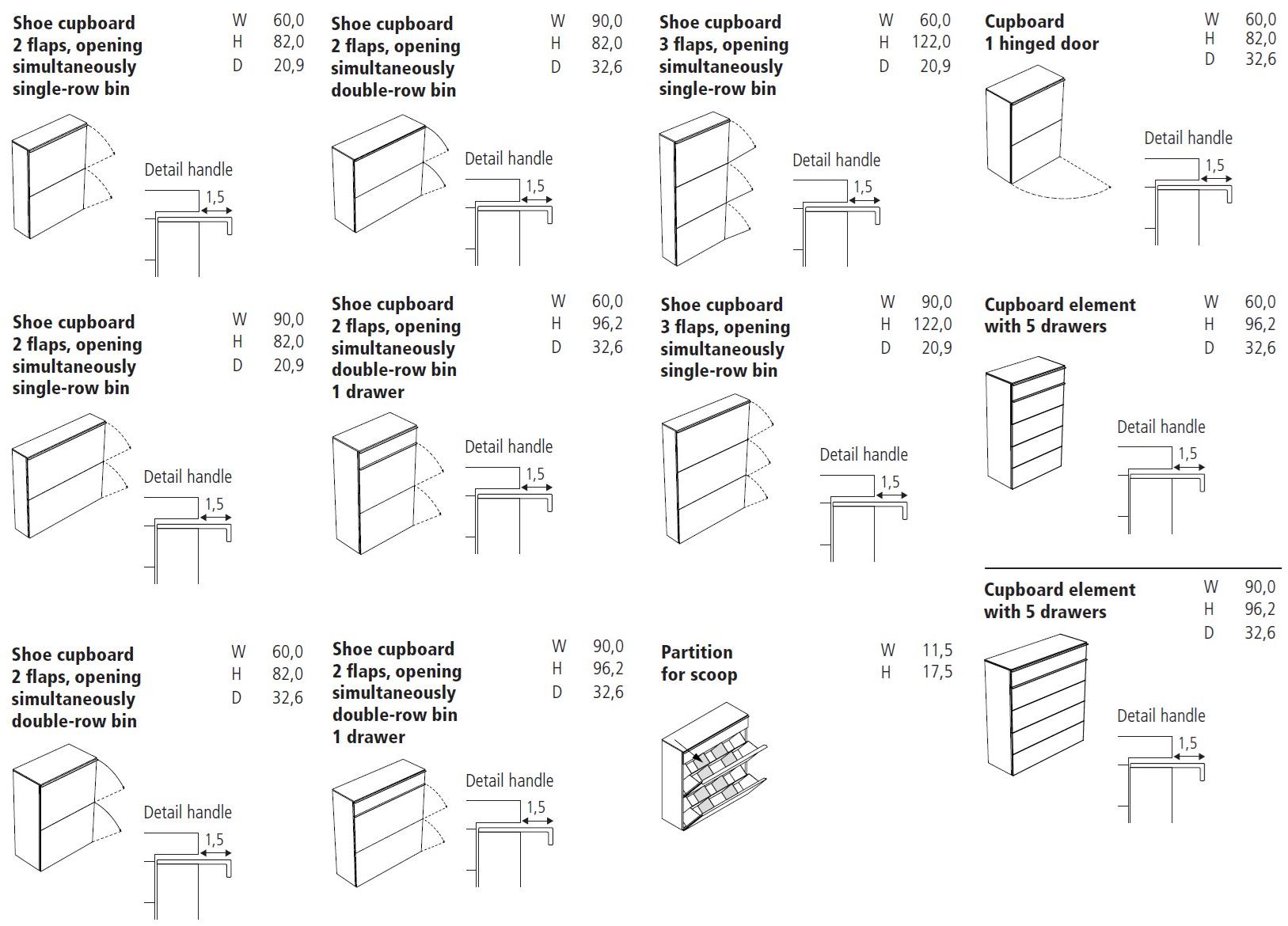 Shoe cupboard
2 flaps, opening simultaneously
single-row bin

W 60,0
H 82,0
D 20,9

Detail handle
1,5

Shoe cupboard
2 flaps, opening simultaneously
single-row bin

W 90,0
H 82,0
D 20,9

Detail handle
1,5

Shoe cupboard
2 flaps, opening simultaneously
double-row bin

W 60,0
H 82,0
D 32,6

Detail handle
1,5

Shoe cupboard
2 flaps, opening simultaneously
double-row bin

W 90,0
H 82,0
D 32,6

Detail handle
1,5

Shoe cupboard
2 flaps, opening simultaneously
double-row bin
1 drawer

W 60,0
H 96,2
D 32,6

Detail handle
1,5

Shoe cupboard
2 flaps, opening simultaneously
double-row bin
1 drawer

W 90,0
H 96,2
D 32,6

Detail handle
1,5

Shoe cupboard
3 flaps, opening simultaneously
single-row bin

W 60,0
H 122,0
D 20,9

Detail handle
1,5

Shoe cupboard
3 flaps, opening simultaneously
single-row bin

W 90,0
H 122,0
D 20,9

Detail handle
1,5

Partition
for scoop

W 11,5
H 17,5

Cupboard
1 hinged door

W 60,0
H 82,0
D 32,6

Detail handle
1,5

Cupboard element
with 5 drawers

W 60,0
H 96,2
D 32,6

Detail handle
1,5

Cupboard element
with 5 drawers

W 90,0
H 96,2
D 32,6

Detail handle
1,5