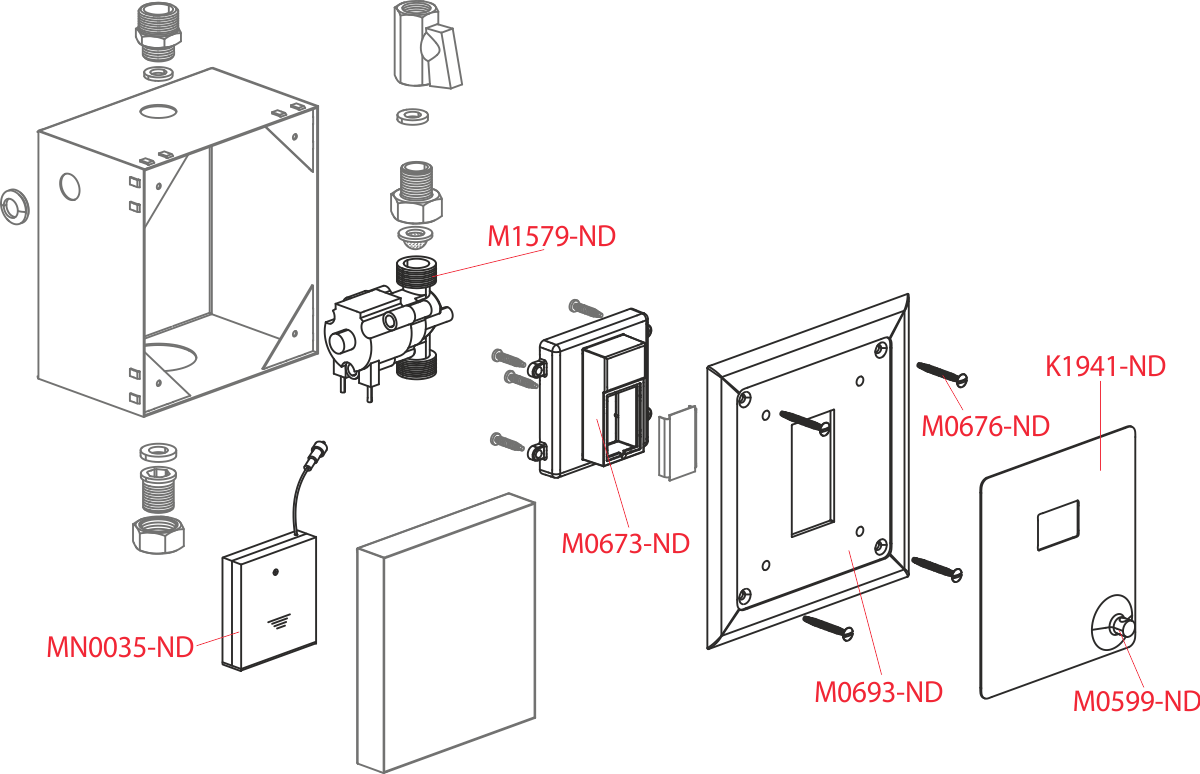 M1579-ND

K1941-ND

M0676-ND

M0673-ND

MN0035-ND

M0693-ND

M0599-ND