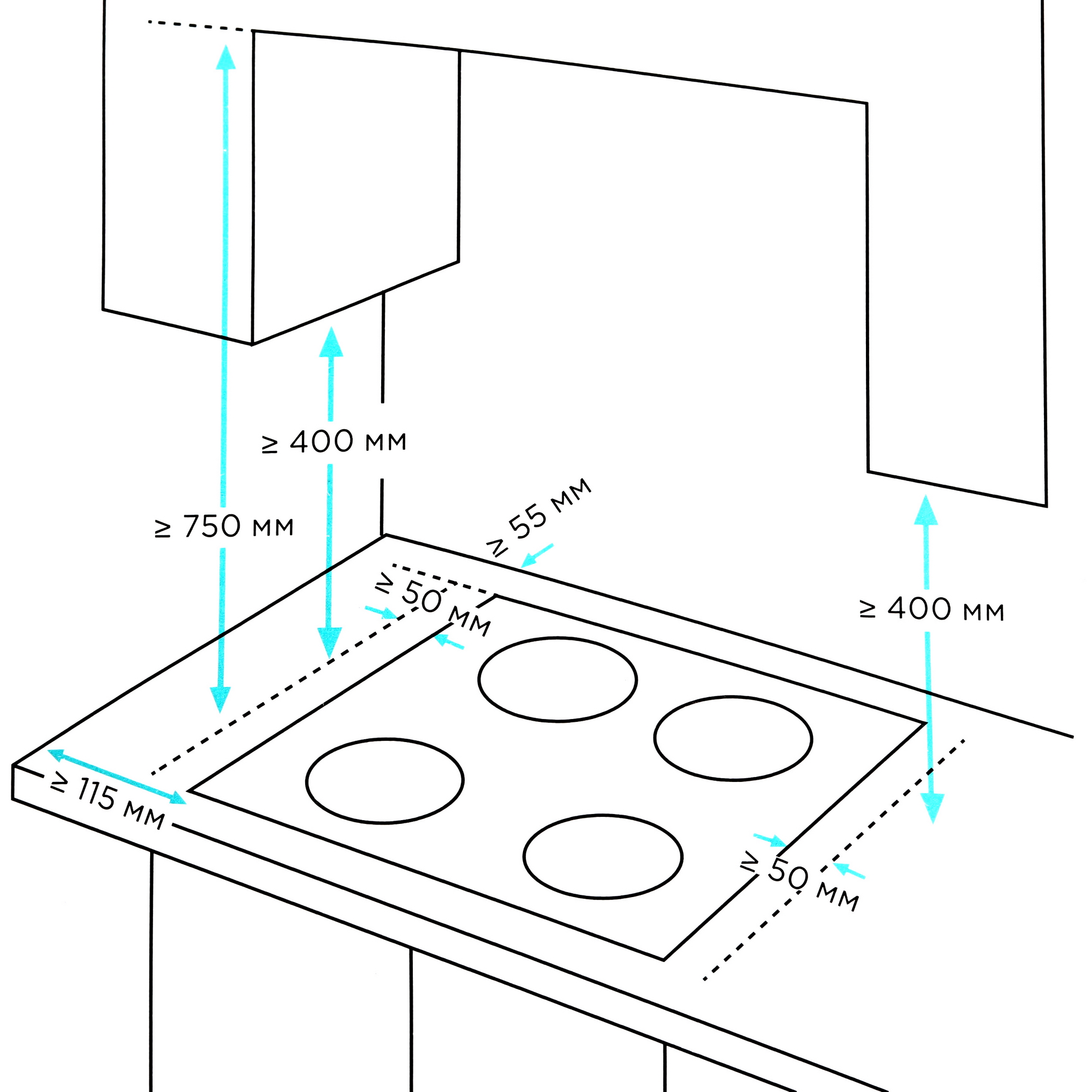 ≥ 400 мм

≥ 750 мм

≥ 55 мм

≥ 50 мм

≥ 400 мм

≥ 115 мм

≥ 50 мм