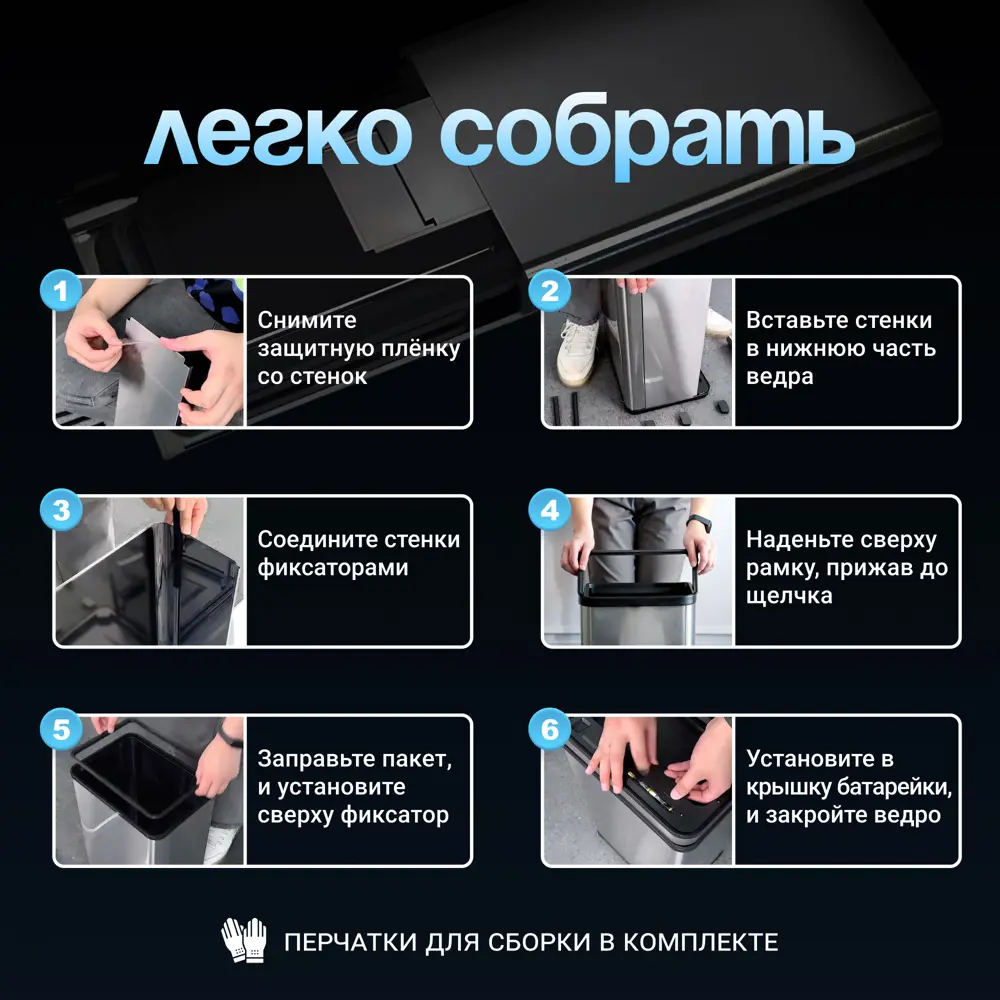 легко собрать

1
Снимите защитную плёнку со стенок

2
Вставьте стенки в нижнюю часть ведра

3
Соедините стенки фиксаторами

4
Наденьте сверху рамку, прижав до щелчка

5
Заправьте пакет, и установите сверху фиксатор

6
Установите в крышку батарейки, и закройте ведро

ПЕРЧАТКИ ДЛЯ СБОРКИ В КОМПЛЕКТЕ