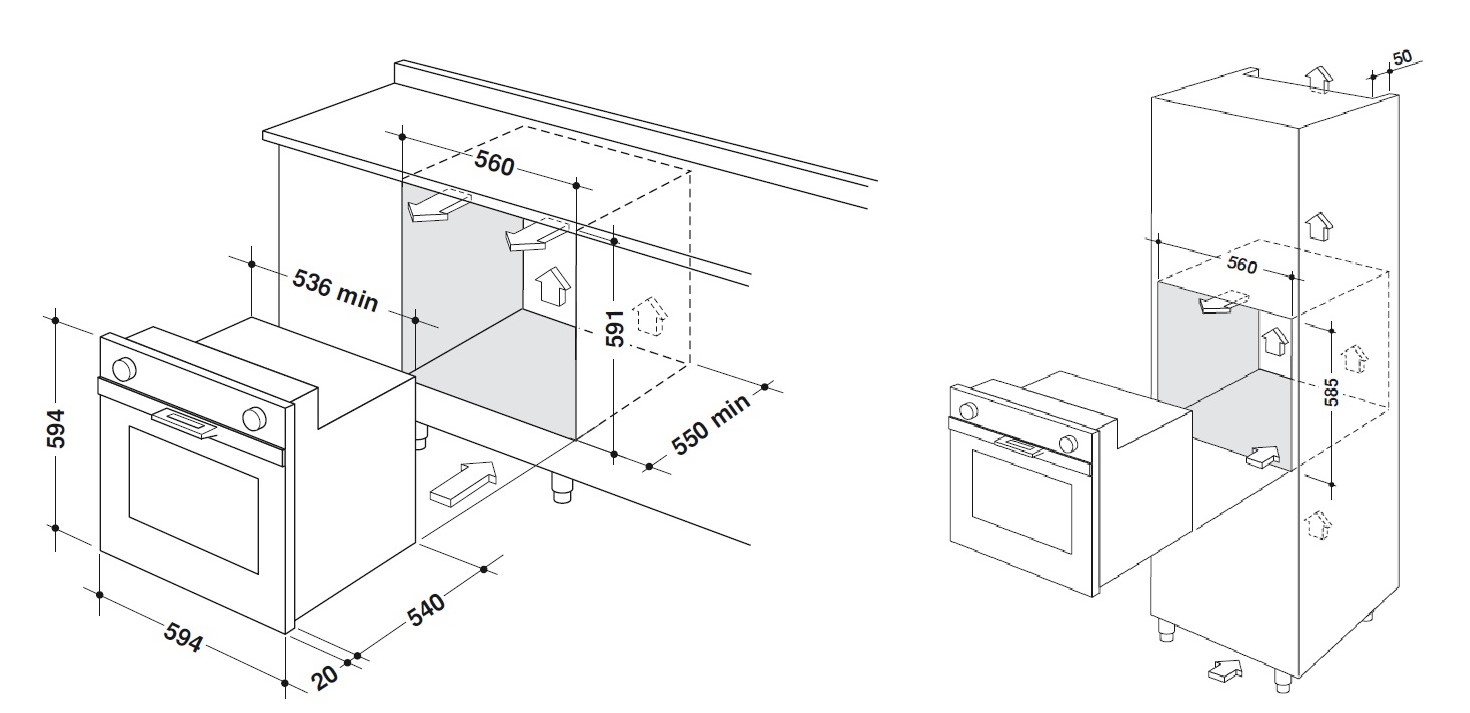 560
536 min
591
550 min
594
594
540
20
50
560
585