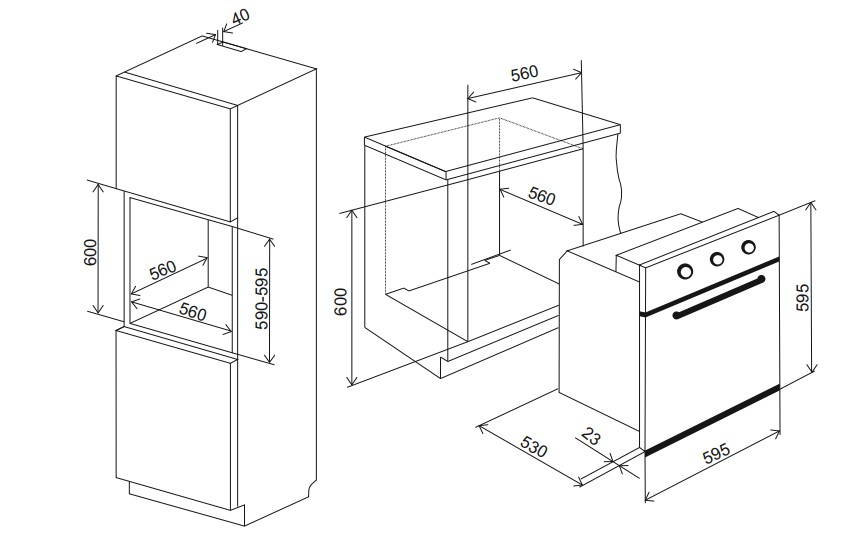 40
600
560
560
590-595
560
560
600
595
530
23
595