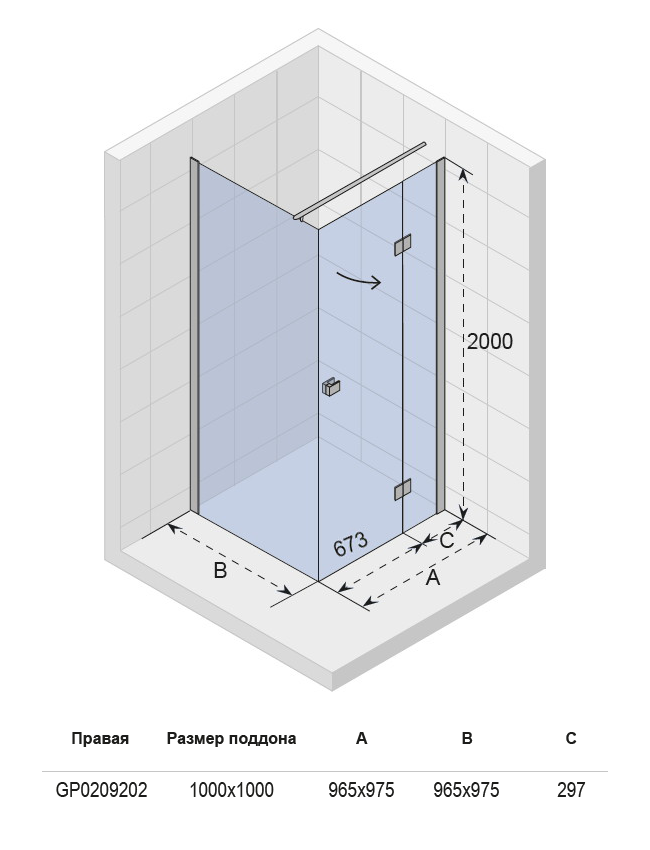 2000

673

C

B

A

| Правая | Размер поддона | A | B | C |
|---|---|---|---|---|
| GP0209202 | 1000x1000 | 965x975 | 965x975 | 297 |