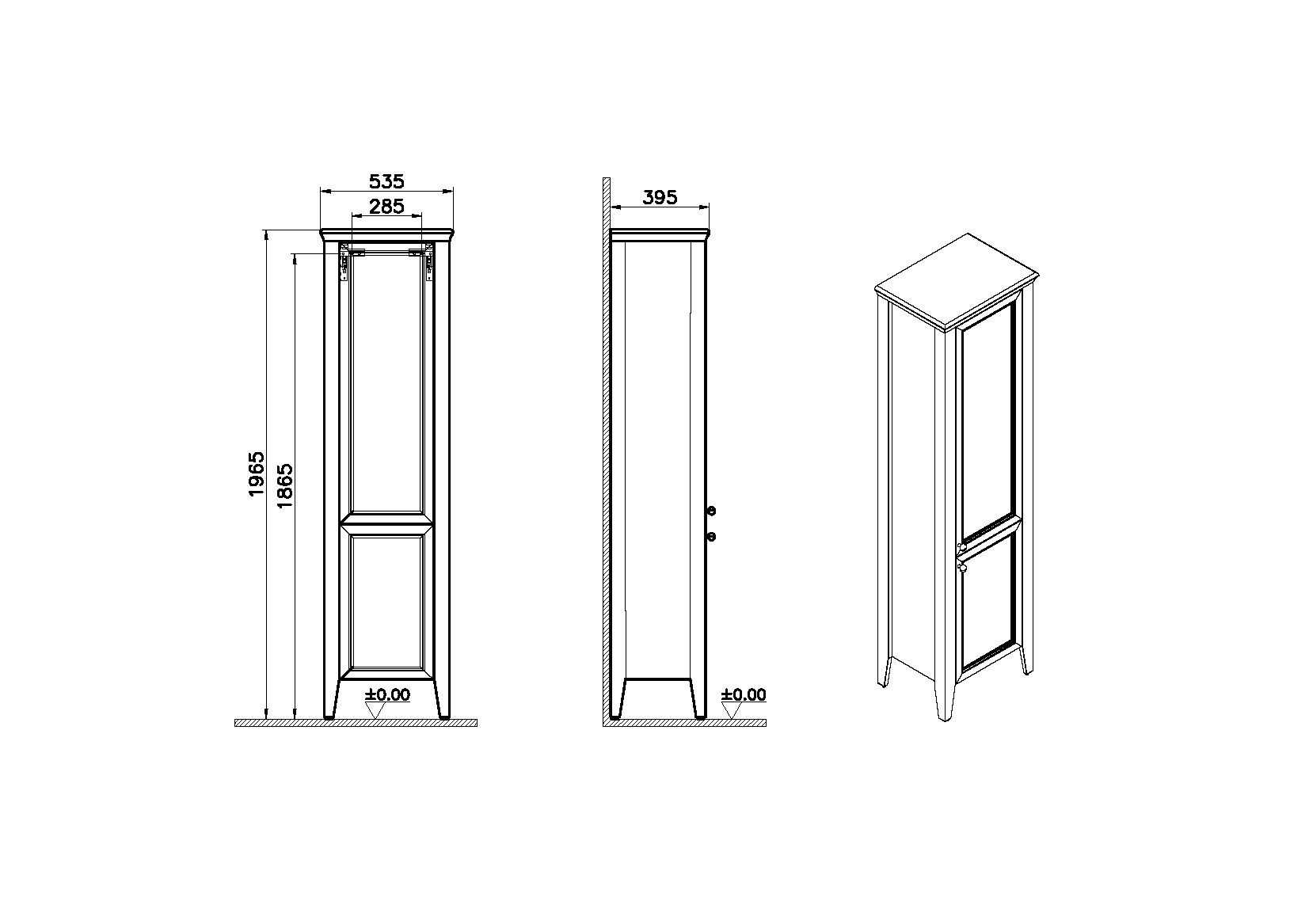 535
285
1965
1865
±0.00
395
±0.00