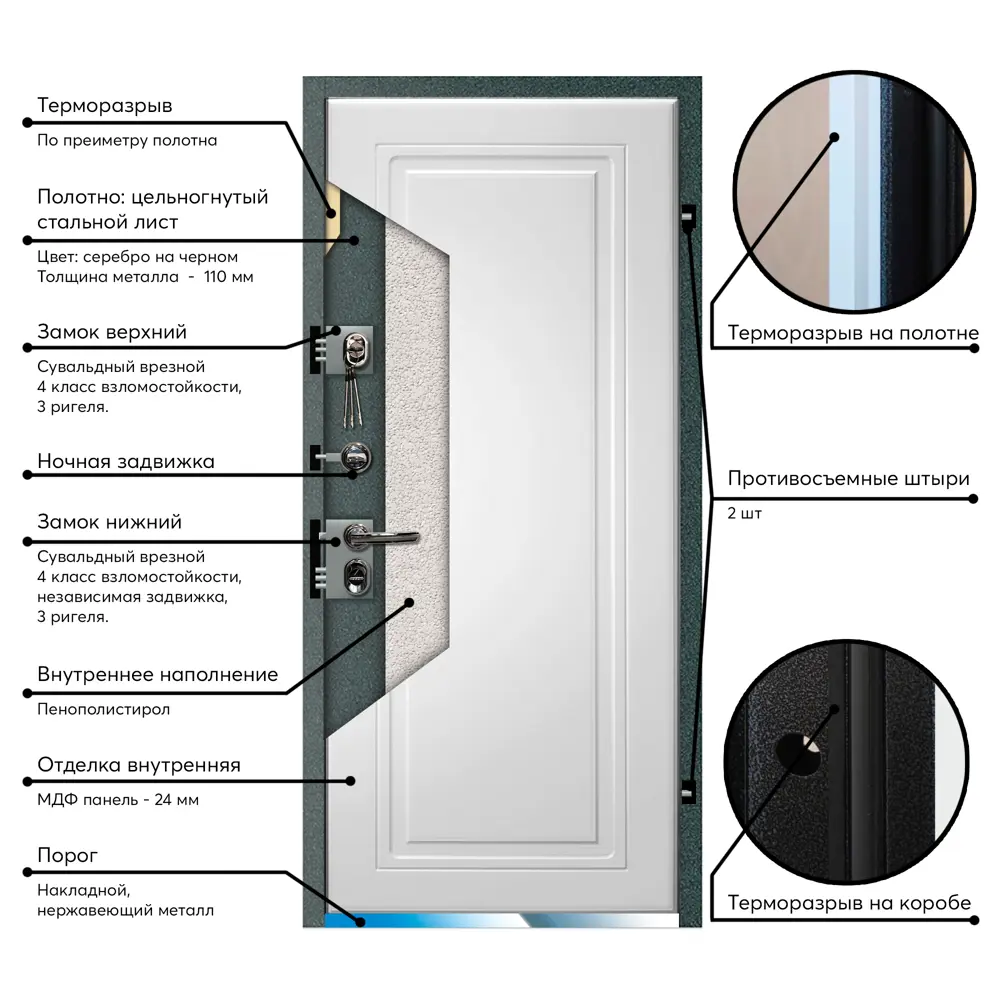 Терморазрыв
По преиметру полотна

Полотно: цельногнутый стальной лист
Цвет: серебро на черном
Толщина металла - 110 мм

Замок верхний
Сувальдный врезной
4 класс взломостойкости,
3 ригеля.

Ночная задвижка

Замок нижний
Сувальдный врезной
4 класс взломостойкости,
независимая задвижка,
3 ригеля.

Внутреннее наполнение
Пенополистирол

Отделка внутренняя
МДФ панель - 24 мм

Порог
Накладной,
нержавеющий металл

Терморазрыв на полотне

Противосъемные штыри
2 шт

Терморазрыв на коробе