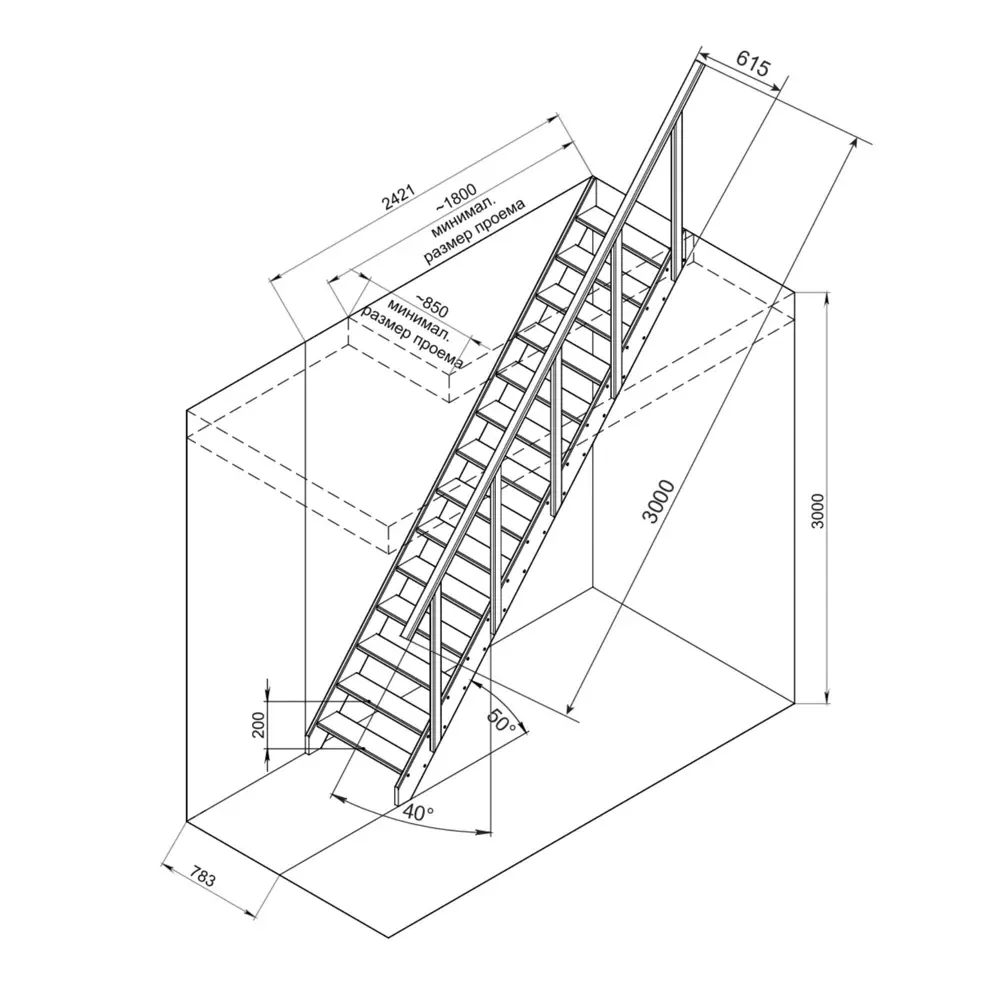 615

2421

~1800
минимал.
размер проема

~850
минимал.
размер проема

3000

3000

200

50°

40°

783