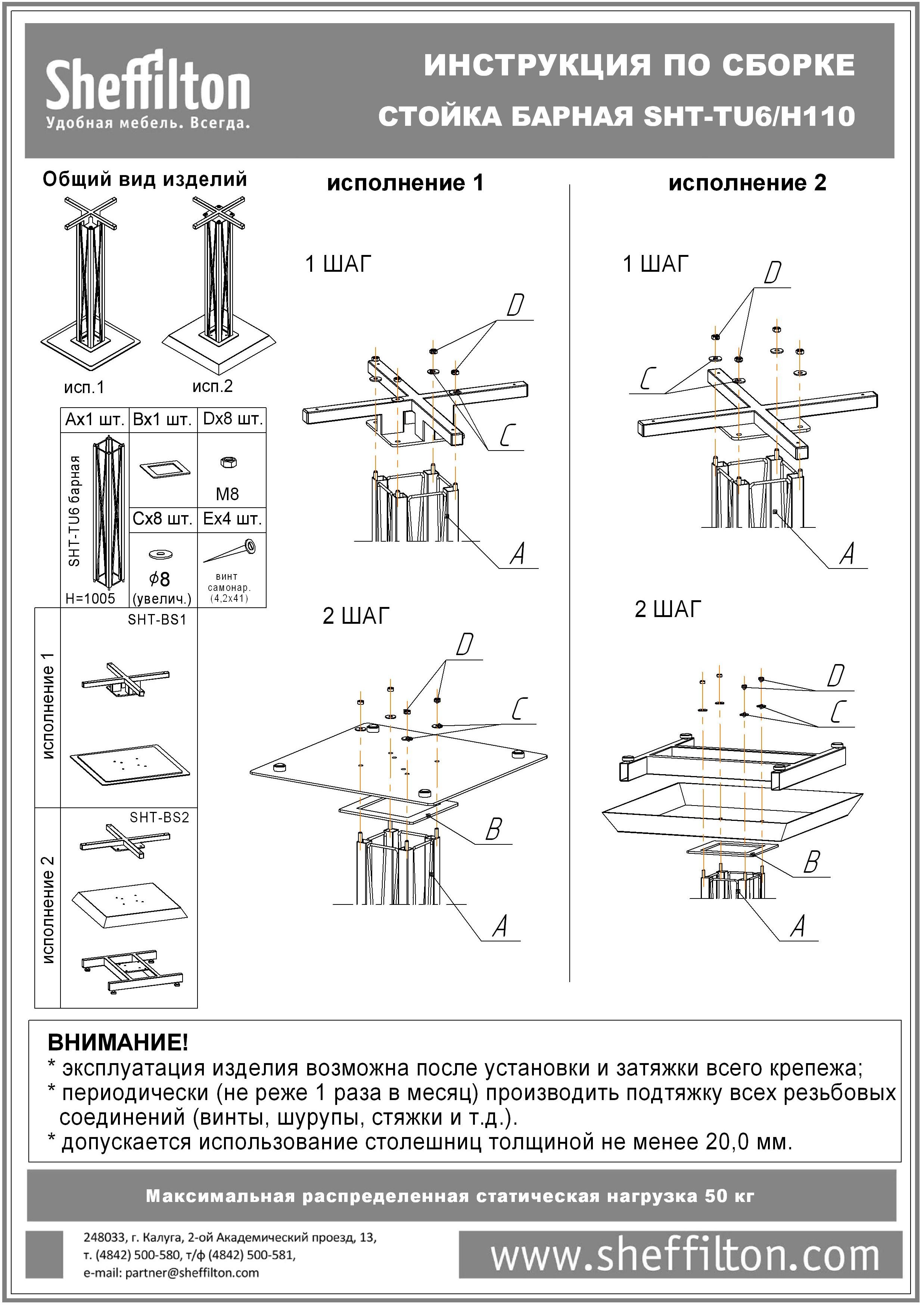 Sheffilton
Удобная мебель. Всегда.

ИНСТРУКЦИЯ ПО СБОРКЕ
СТОЙКА БАРНАЯ SHT-TU6/H110

Общий вид изделий

исп.1 исп.2

| Ax1 шт. | Bx1 шт. | Dx8 шт. |
|---|---|---|
| SHT-TU6 барная H=1005 | | M8 |
| | Cx8 шт. | Ex4 шт. |
| | $\phi 8$ (увелич.) | винт самонар. (4,2x41) |

исполнение 1 SHT-BS1

исполнение 2 SHT-BS2

исполнение 1

1 ШАГ

D C A

2 ШАГ

D C B A

исполнение 2

1 ШАГ

D C A

2 ШАГ

D C B A

ВНИМАНИЕ!
* эксплуатация изделия возможна после установки и затяжки всего крепежа;
* периодически (не реже 1 раза в месяц) производить подтяжку всех резьбовых соединений (винты, шурупы, стяжки и т.д.).
* допускается использование столешниц толщиной не менее 20,0 мм.

Максимальная распределенная статическая нагрузка 50 кг

248033, г. Калуга, 2-ой Академический проезд, 13,
т. (4842) 500-580, т/ф (4842) 500-581,
e-mail: partner@sheffilton.com

www.sheffilton.com