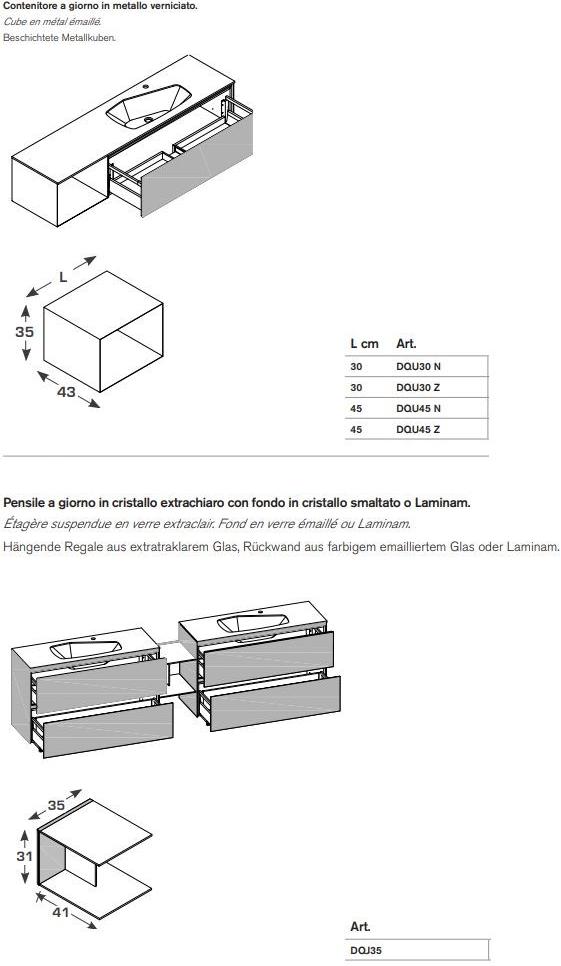 Contenitore a giorno in metallo verniciato.
Cube en métal émaillé.
Beschichtete Metallkuben.

L
35
43

| L cm | Art. |
|---|---|
| 30 | DQU30 N |
| 30 | DQU30 Z |
| 45 | DQU45 N |
| 45 | DQU45 Z |

Pensile a giorno in cristallo extrachiaro con fondo in cristallo smaltato o Laminam.
Étagère suspendue en verre extraclair. Fond en verre émaillé ou Laminam.
Hängende Regale aus extratraklarem Glas, Rückwand aus farbigem emailliertem Glas oder Laminam.

35
31
41

| Art. |
|---|
| DQJ35 |