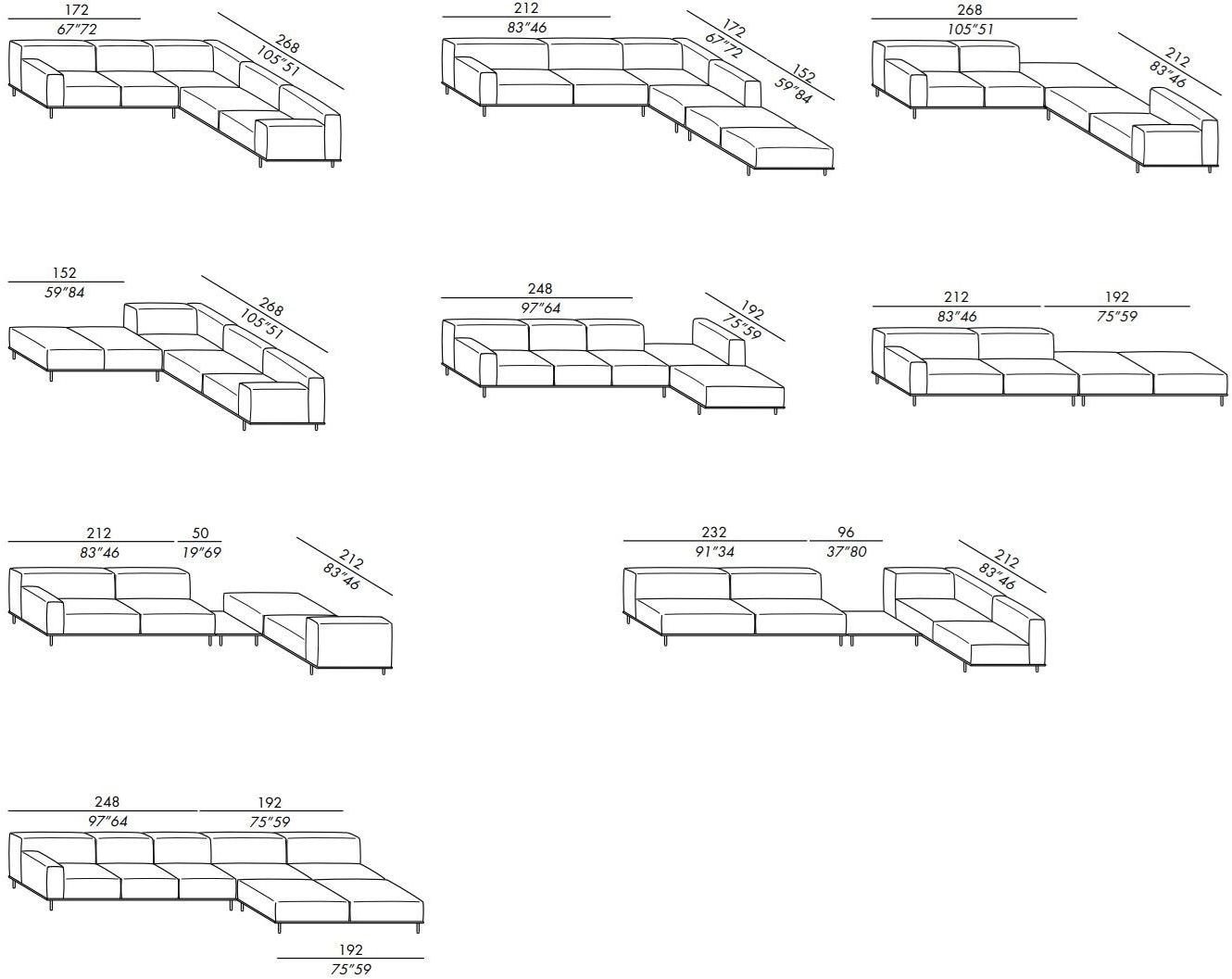 172
67"72
268
105"51

212
83"46
172
67"72
152
59"84

268
105"51
212
83"46

152
59"84
268
105"51

248
97"64
192
75"59

212
83"46
192
75"59

212
83"46
50
19"69
212
83"46

232
91"34
96
37"80
212
83"46

248
97"64
192
75"59
192
75"59