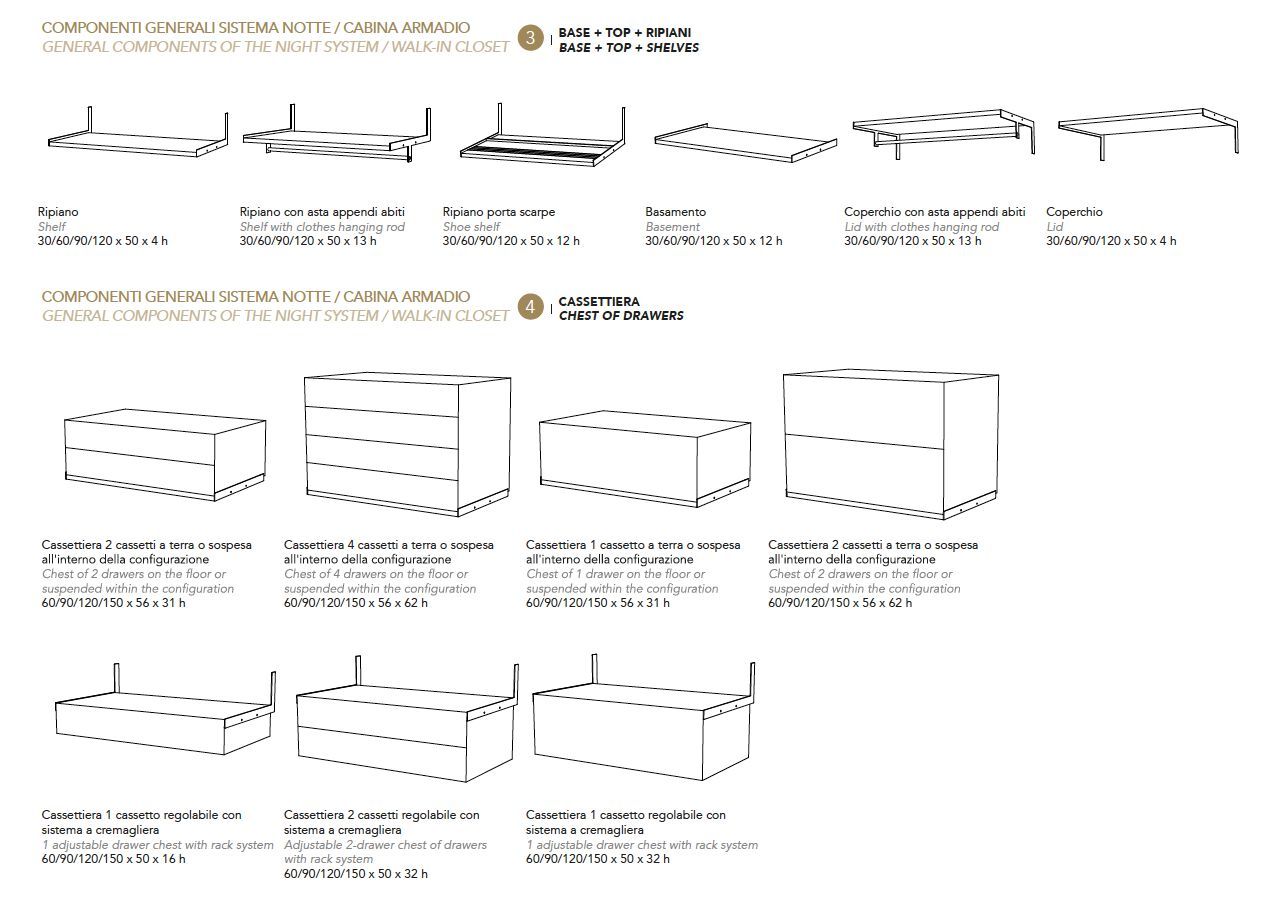 COMPONENTI GENERALI SISTEMA NOTTE / CABINA ARMADIO
GENERAL COMPONENTS OF THE NIGHT SYSTEM / WALK-IN CLOSET

3 | BASE + TOP + RIPIANI
BASE + TOP + SHELVES

Ripiano
Shelf
30/60/90/120 x 50 x 4 h

Ripiano con asta appendi abiti
Shelf with clothes hanging rod
30/60/90/120 x 50 x 13 h

Ripiano porta scarpe
Shoe shelf
30/60/90/120 x 50 x 12 h

Basamento
Basement
30/60/90/120 x 50 x 12 h

Coperchio con asta appendi abiti
Lid with clothes hanging rod
30/60/90/120 x 50 x 13 h

Coperchio
Lid
30/60/90/120 x 50 x 4 h

COMPONENTI GENERALI SISTEMA NOTTE / CABINA ARMADIO
GENERAL COMPONENTS OF THE NIGHT SYSTEM / WALK-IN CLOSET

4 | CASSETTIERA
CHEST OF DRAWERS

Cassettiera 2 cassetti a terra o sospesa all'interno della configurazione
Chest of 2 drawers on the floor or suspended within the configuration
60/90/120/150 x 56 x 31 h

Cassettiera 4 cassetti a terra o sospesa all'interno della configurazione
Chest of 4 drawers on the floor or suspended within the configuration
60/90/120/150 x 56 x 62 h

Cassettiera 1 cassetto a terra o sospesa all'interno della configurazione
Chest of 1 drawer on the floor or suspended within the configuration
60/90/120/150 x 56 x 31 h

Cassettiera 2 cassetti a terra o sospesa all'interno della configurazione
Chest of 2 drawers on the floor or suspended within the configuration
60/90/120/150 x 56 x 62 h

Cassettiera 1 cassetto regolabile con sistema a cremagliera
1 adjustable drawer chest with rack system
60/90/120/150 x 50 x 16 h

Cassettiera 2 cassetti regolabile con sistema a cremagliera
Adjustable 2-drawer chest of drawers with rack system
60/90/120/150 x 50 x 32 h

Cassettiera 1 cassetto regolabile con sistema a cremagliera
1 adjustable drawer chest with rack system
60/90/120/150 x 50 x 32 h