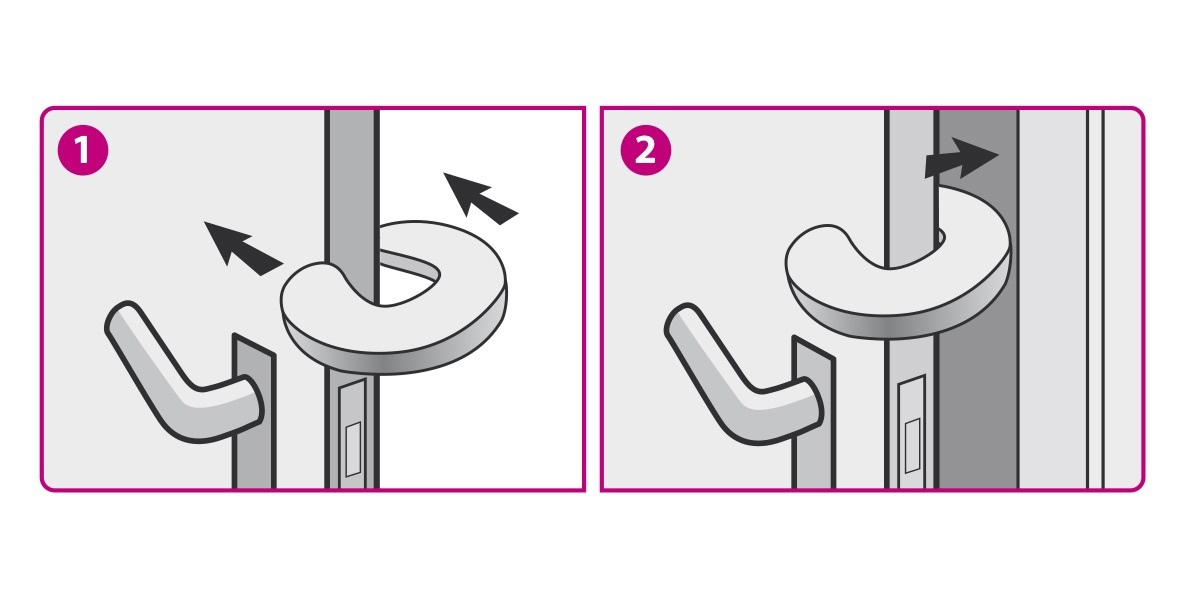 1

2