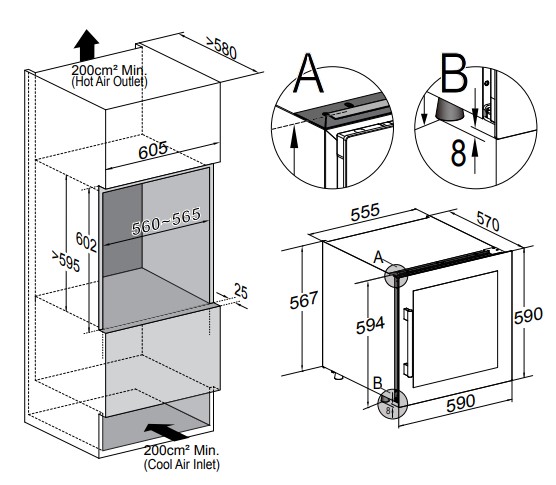 200cm² Min.
(Hot Air Outlet)

>580

605

560~565

602

>595

25

200cm² Min.
(Cool Air Inlet)

A

B

8

555

570

A

567

594

590

B

8

590