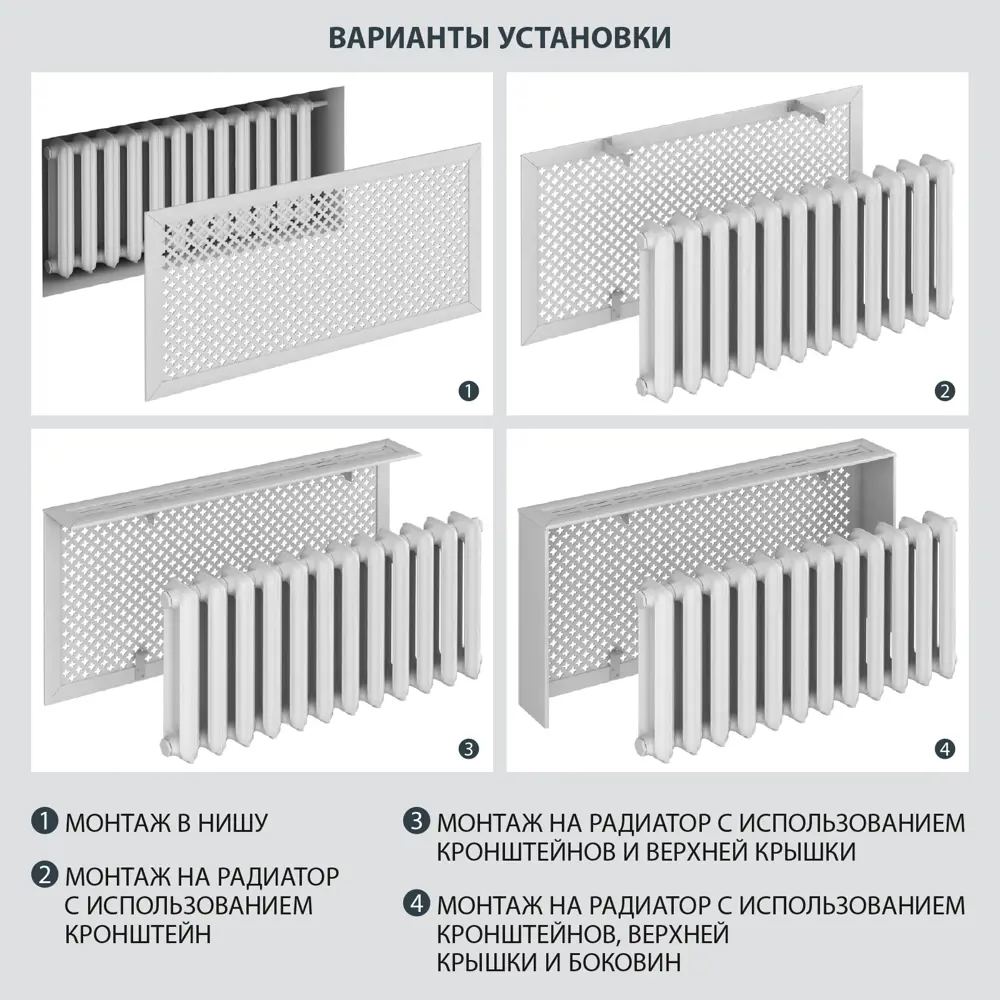 ВАРИАНТЫ УСТАНОВКИ

1

2

3

4

1 МОНТАЖ В НИШУ

2 МОНТАЖ НА РАДИАТОР С ИСПОЛЬЗОВАНИЕМ КРОНШТЕЙН

3 МОНТАЖ НА РАДИАТОР С ИСПОЛЬЗОВАНИЕМ КРОНШТЕЙНОВ И ВЕРХНЕЙ КРЫШКИ

4 МОНТАЖ НА РАДИАТОР С ИСПОЛЬЗОВАНИЕМ КРОНШТЕЙНОВ, ВЕРХНЕЙ КРЫШКИ И БОКОВИН