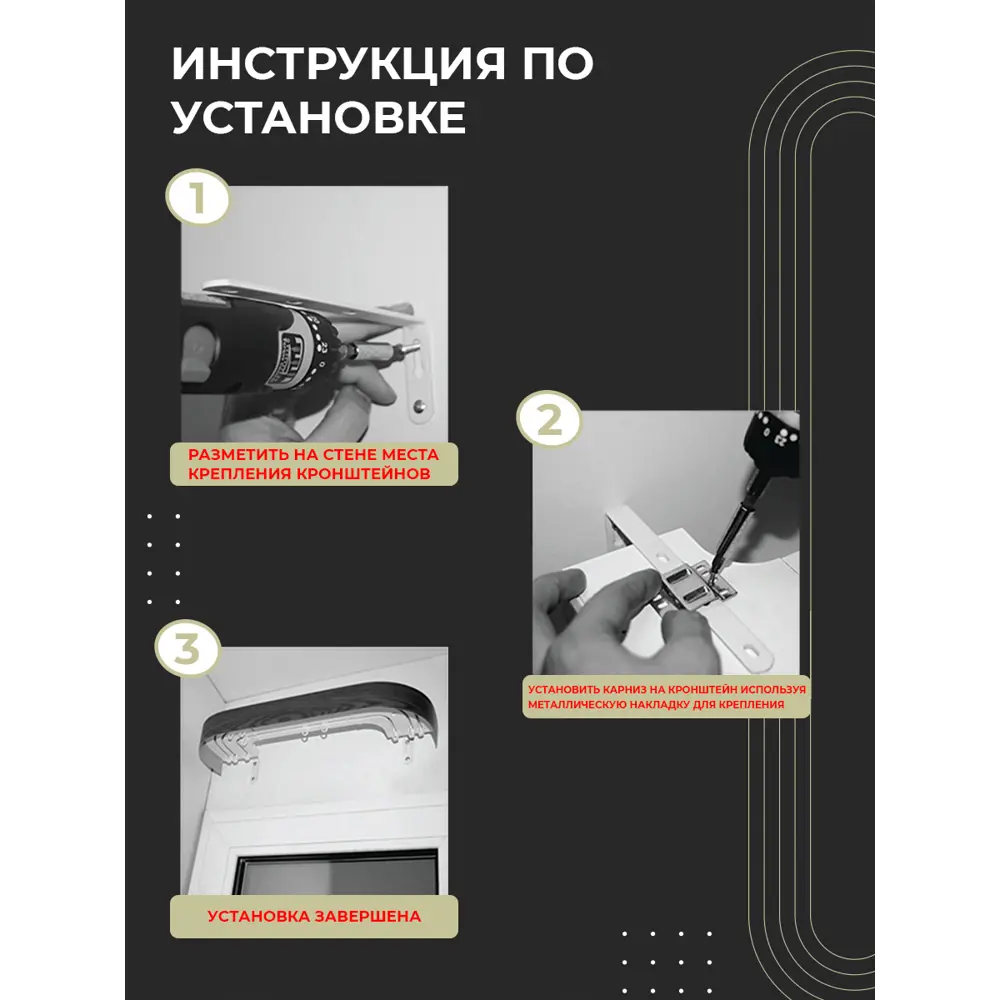 ИНСТРУКЦИЯ ПО УСТАНОВКЕ

1

РАЗМЕТИТЬ НА СТЕНЕ МЕСТА КРЕПЛЕНИЯ КРОНШТЕЙНОВ

2

УСТАНОВИТЬ КАРНИЗ НА КРОНШТЕЙН ИСПОЛЬЗУЯ МЕТАЛЛИЧЕСКУЮ НАКЛАДКУ ДЛЯ КРЕПЛЕНИЯ

3

УСТАНОВКА ЗАВЕРШЕНА