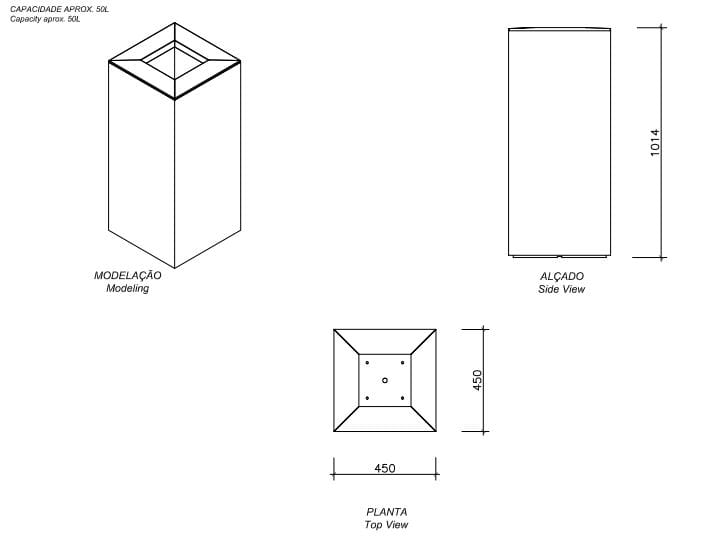 CAPACIDADE APROX. 50L
Capacity aprox. 50L

MODELAÇÃO
Modeling

1014

ALÇADO
Side View

450

450

PLANTA
Top View