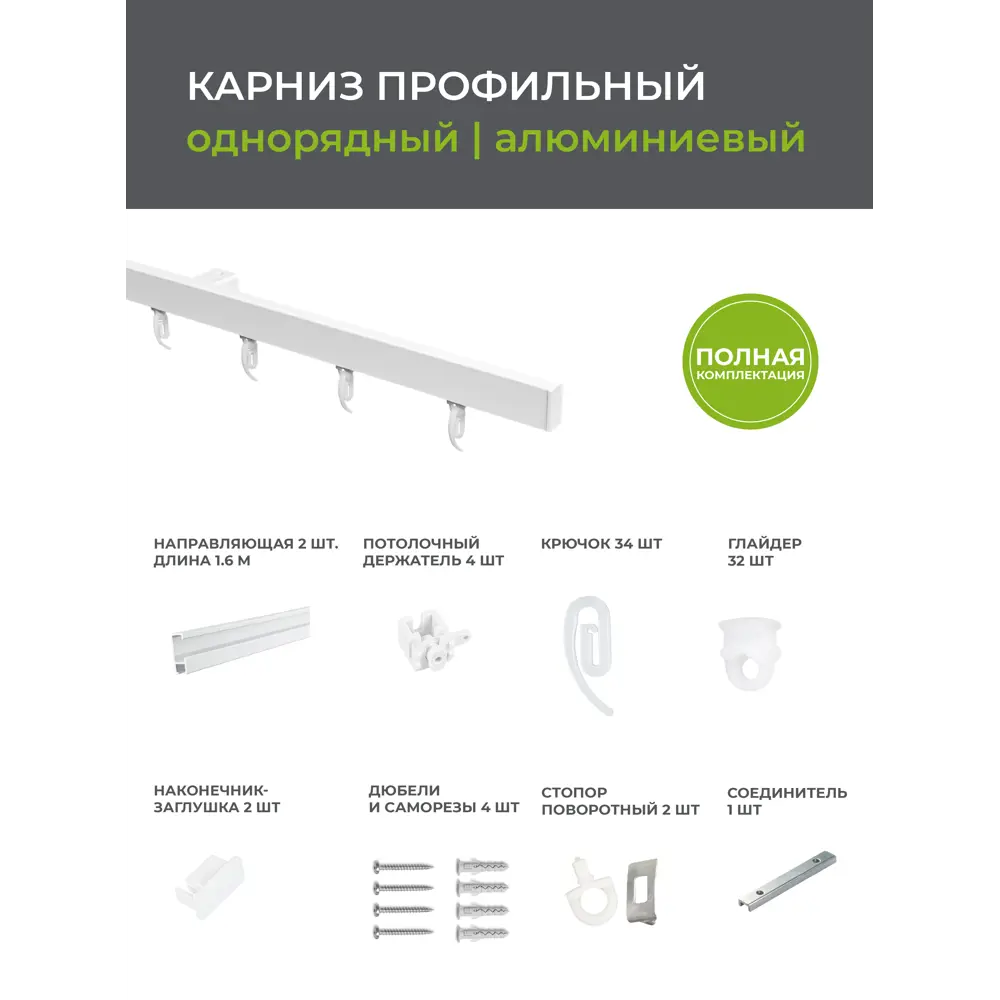 КАРНИЗ ПРОФИЛЬНЫЙ
однорядный | алюминиевый

ПОЛНАЯ
КОМПЛЕКТАЦИЯ

НАПРАВЛЯЮЩАЯ 2 ШТ.
ДЛИНА 1.6 М

ПОТОЛОЧНЫЙ
ДЕРЖАТЕЛЬ 4 ШТ

КРЮЧОК 34 ШТ

ГЛАЙДЕР
32 ШТ

НАКОНЕЧНИК-
ЗАГЛУШКА 2 ШТ

ДЮБЕЛИ
И САМОРЕЗЫ 4 ШТ

СТОПОР
ПОВОРОТНЫЙ 2 ШТ

СОЕДИНИТЕЛЬ
1 ШТ