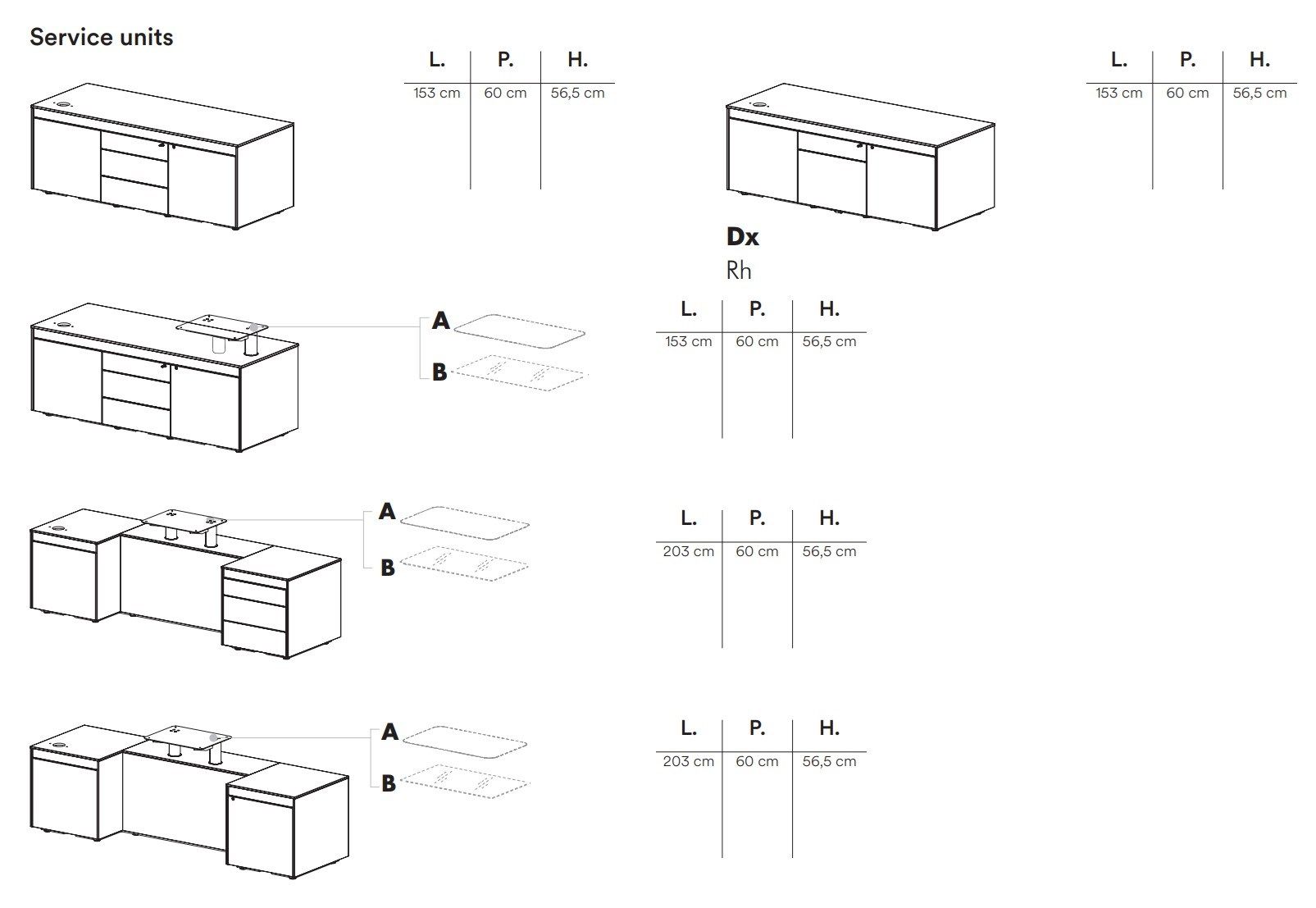 Service units

| L. | P. | H. |
|---|---|---|
| 153 cm | 60 cm | 56,5 cm |

| L. | P. | H. |
|---|---|---|
| 153 cm | 60 cm | 56,5 cm |

Dx
Rh

A
B

| L. | P. | H. |
|---|---|---|
| 153 cm | 60 cm | 56,5 cm |

A
B

| L. | P. | H. |
|---|---|---|
| 203 cm | 60 cm | 56,5 cm |

A
B

| L. | P. | H. |
|---|---|---|
| 203 cm | 60 cm | 56,5 cm |