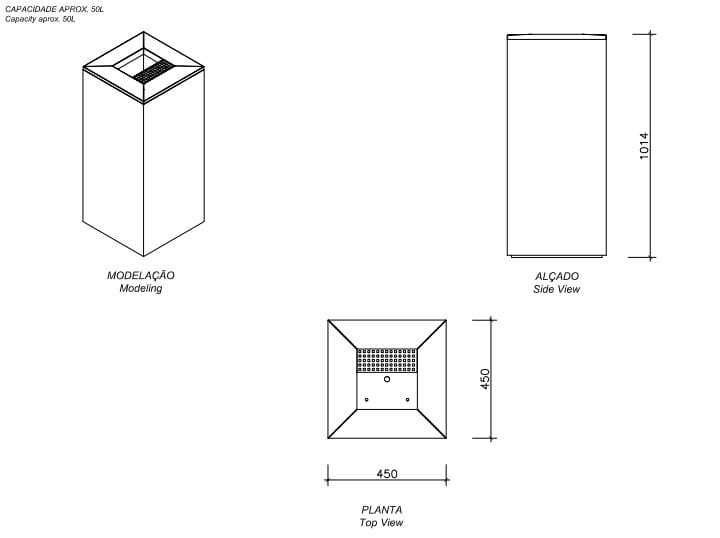 CAPACIDADE APROX. 50L
Capacity aprox. 50L

MODELAÇÃO
Modeling

1014

ALÇADO
Side View

450

450

PLANTA
Top View