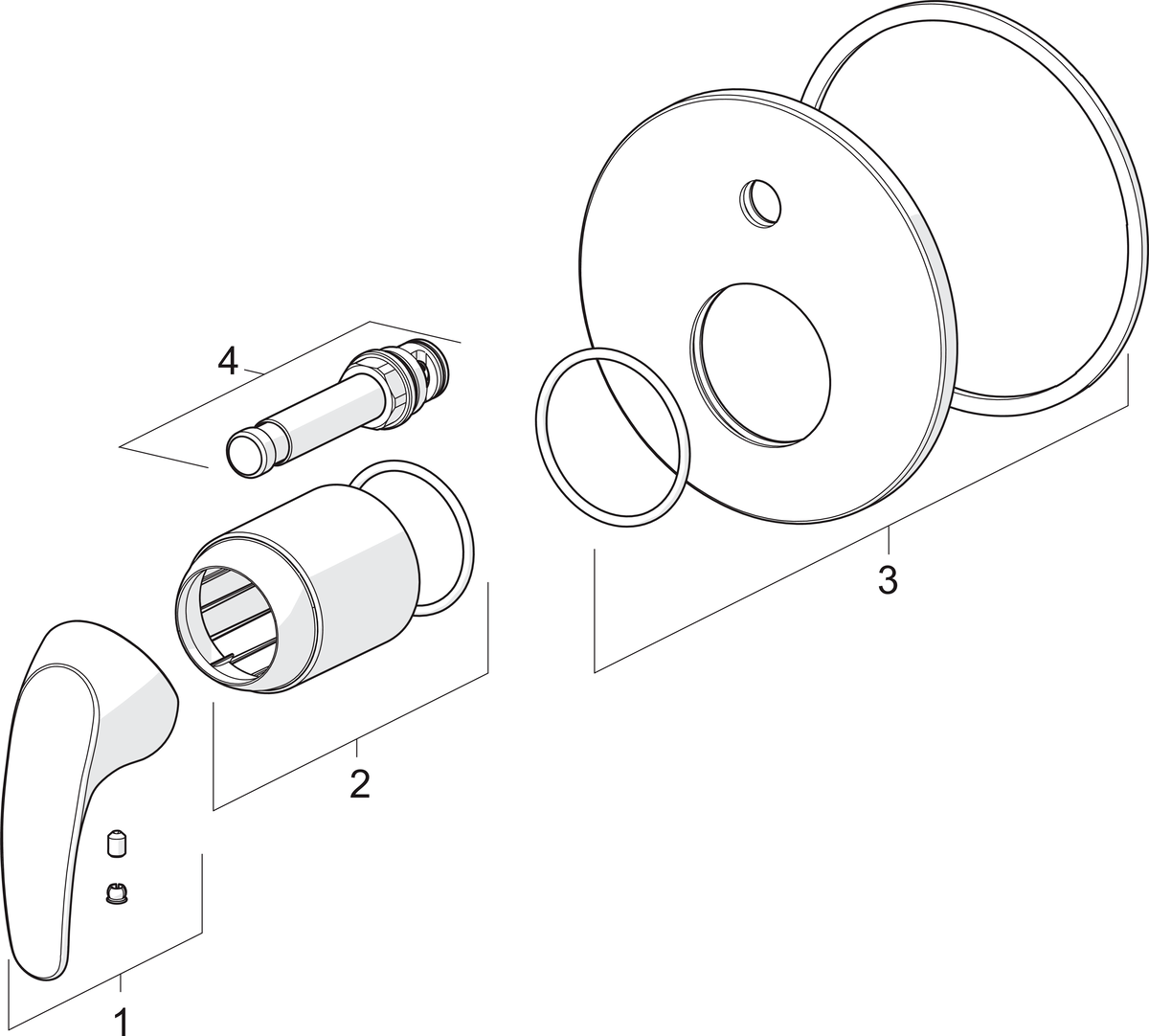 4
3
2
1