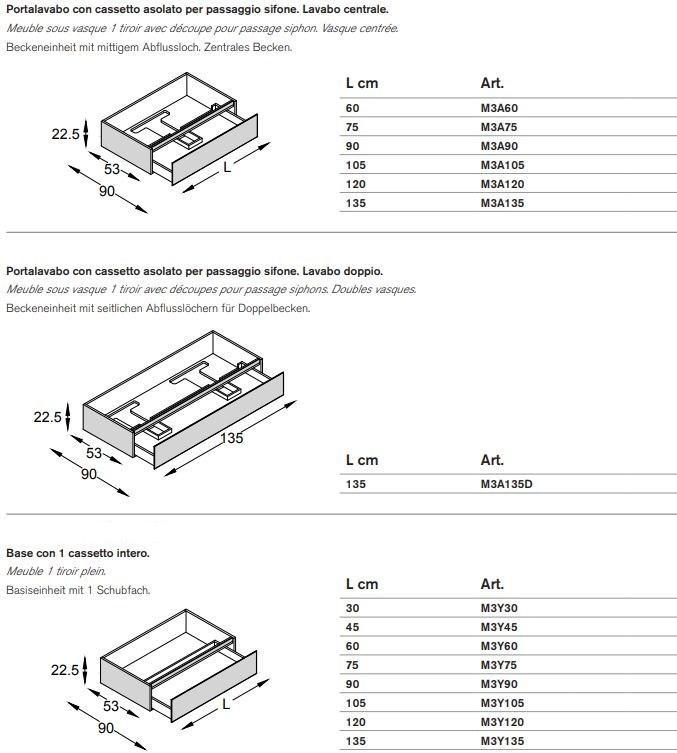 Portalavabo con cassetto asolato per passaggio sifone. Lavabo centrale.
Meuble sous vasque 1 tiroir avec découpe pour passage siphon. Vasque centrée.
Beckeneinheit mit mittigem Abflussloch. Zentrales Becken.

22.5
53
90
L

| L cm | Art. |
|---|---|
| 60 | M3A60 |
| 75 | M3A75 |
| 90 | M3A90 |
| 105 | M3A105 |
| 120 | M3A120 |
| 135 | M3A135 |

Portalavabo con cassetto asolato per passaggio sifone. Lavabo doppio.
Meuble sous vasque 1 tiroir avec découpes pour passage siphons. Doubles vasques.
Beckeneinheit mit seitlichen Abflusslöchern für Doppelbecken.

22.5
53
90
135

| L cm | Art. |
|---|---|
| 135 | M3A135D |

Base con 1 cassetto intero.
Meuble 1 tiroir plein.
Basiseinheit mit 1 Schubfach.

22.5
53
90
L

| L cm | Art. |
|---|---|
| 30 | M3Y30 |
| 45 | M3Y45 |
| 60 | M3Y60 |
| 75 | M3Y75 |
| 90 | M3Y90 |
| 105 | M3Y105 |
| 120 | M3Y120 |
| 135 | M3Y135 |