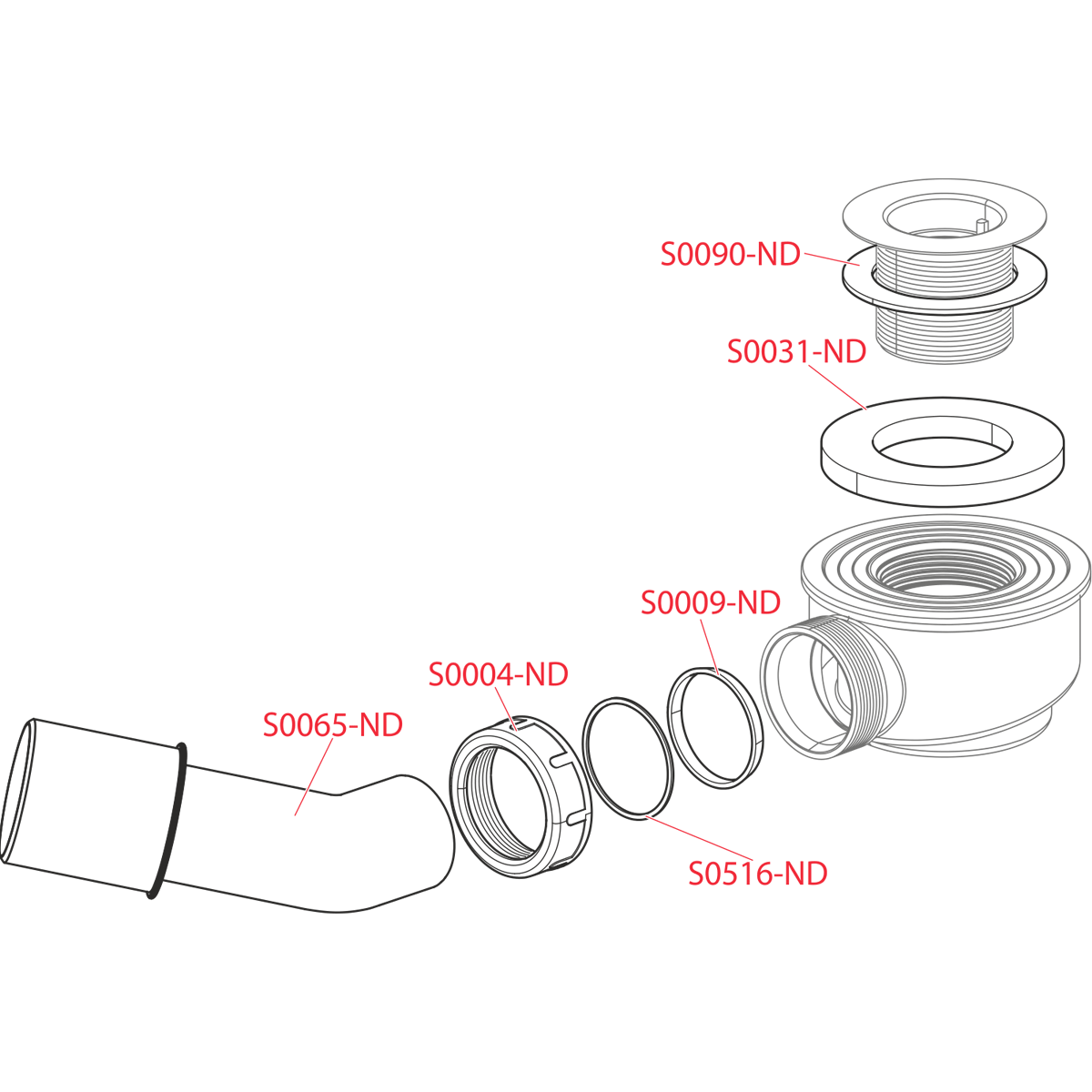 S0090-ND

S0031-ND

S0009-ND

S0004-ND

S0065-ND

S0516-ND