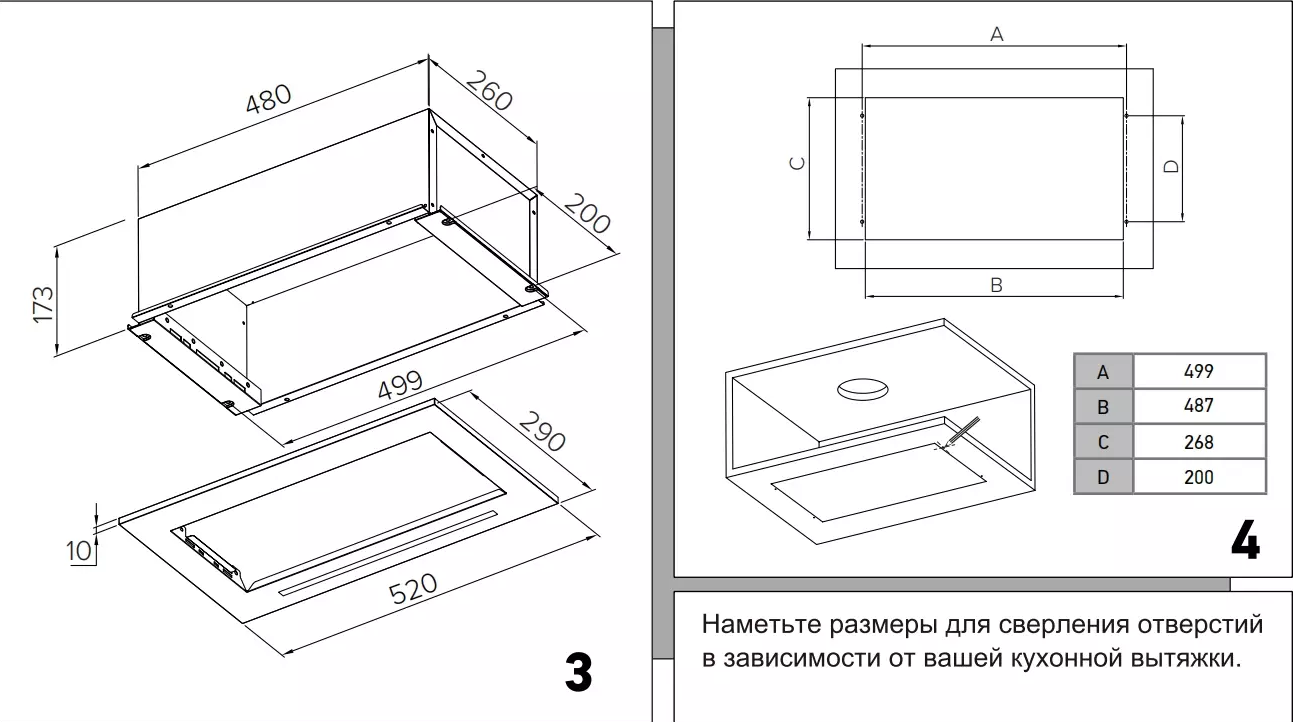 480
260
200
173
499
290
10
520
3

A
C
D
B

| A | 499 |
|---|---|
| B | 487 |
| C | 268 |
| D | 200 |

4

Наметьте размеры для сверления отверстий в зависимости от вашей кухонной вытяжки.