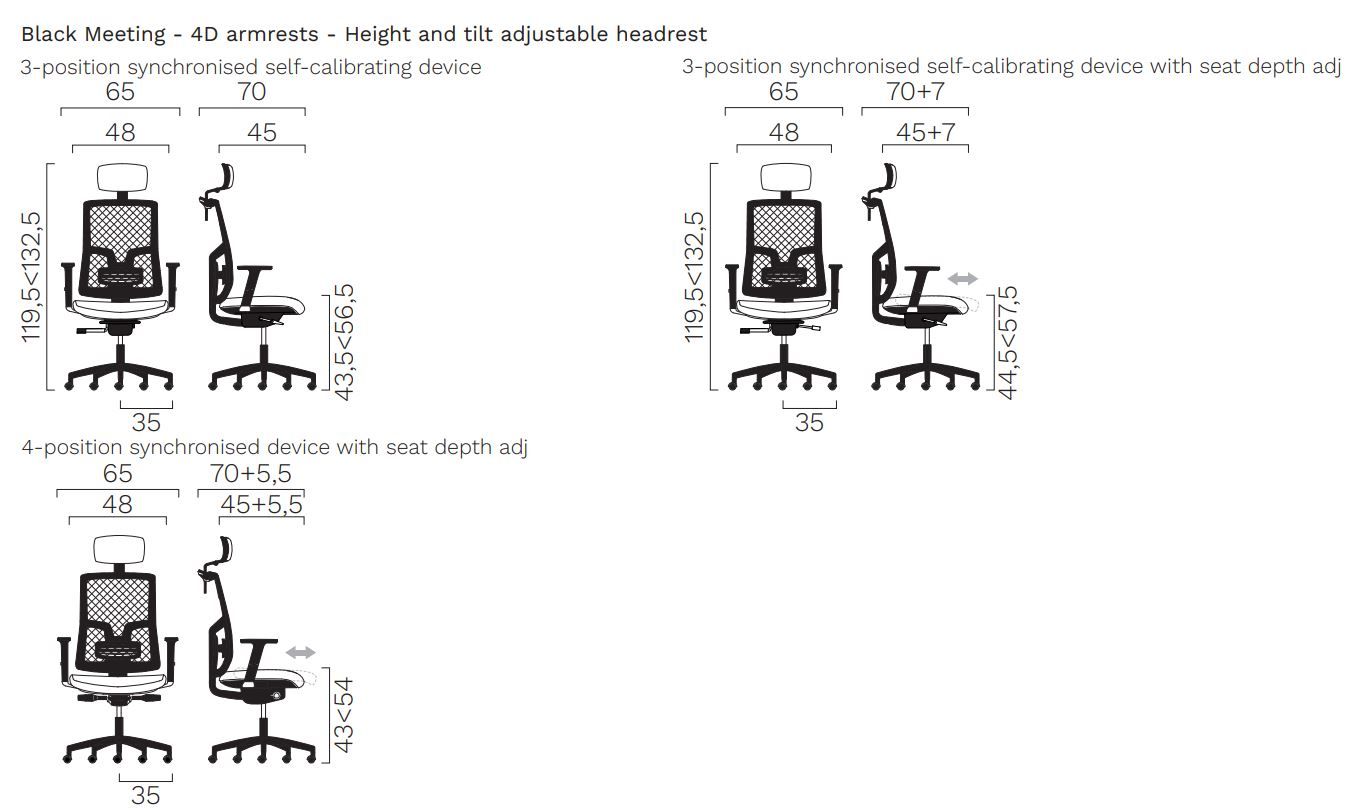 Black Meeting - 4D armrests - Height and tilt adjustable headrest

3-position synchronised self-calibrating device

65
70
48
45
119,5<132,5
43,5<56,5
35

3-position synchronised self-calibrating device with seat depth adj

65
70+7
48
45+7
119,5<132,5
44,5<57,5
35

4-position synchronised device with seat depth adj

65
70+5,5
48
45+5,5
43<54
35