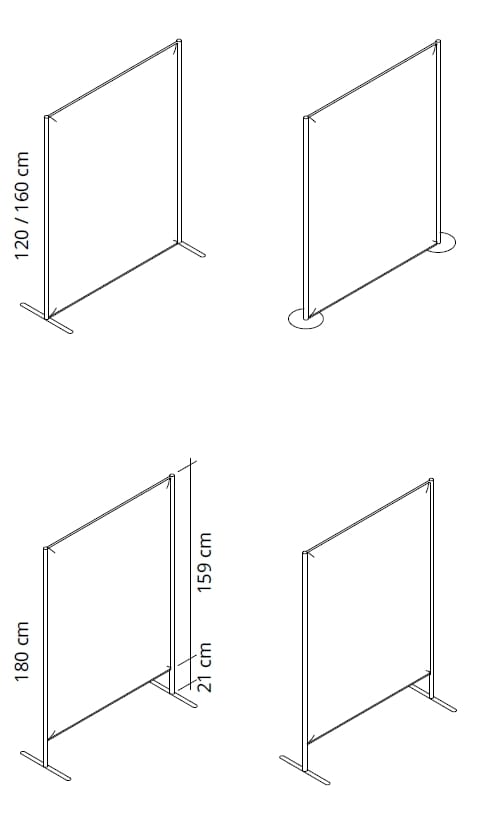 120 / 160 cm

180 cm

159 cm

21 cm