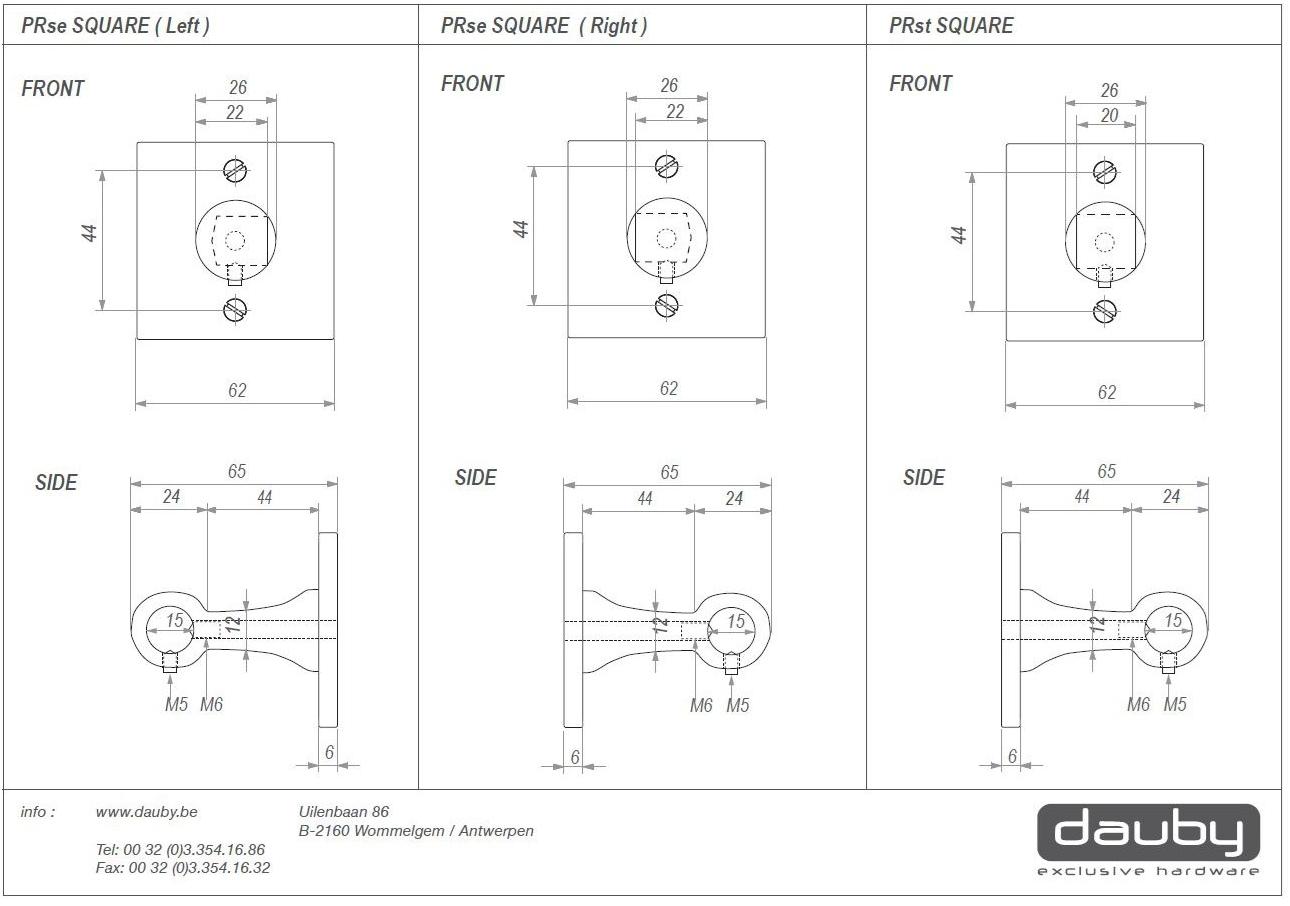 PRse SQUARE ( Left )

FRONT

26
22
44
62

SIDE

65
24
44
15
12
M5
M6
6

PRse SQUARE ( Right )

FRONT

26
22
44
62

SIDE

65
44
24
12
15
M6
M5
6

PRst SQUARE

FRONT

26
20
44
62

SIDE

65
44
24
12
15
M6
M5
6

info : www.dauby.be
Tel: 00 32 (0)3.354.16.86
Fax: 00 32 (0)3.354.16.32

Uilenbaan 86
B-2160 Wommelgem / Antwerpen

dauby
exclusive hardware