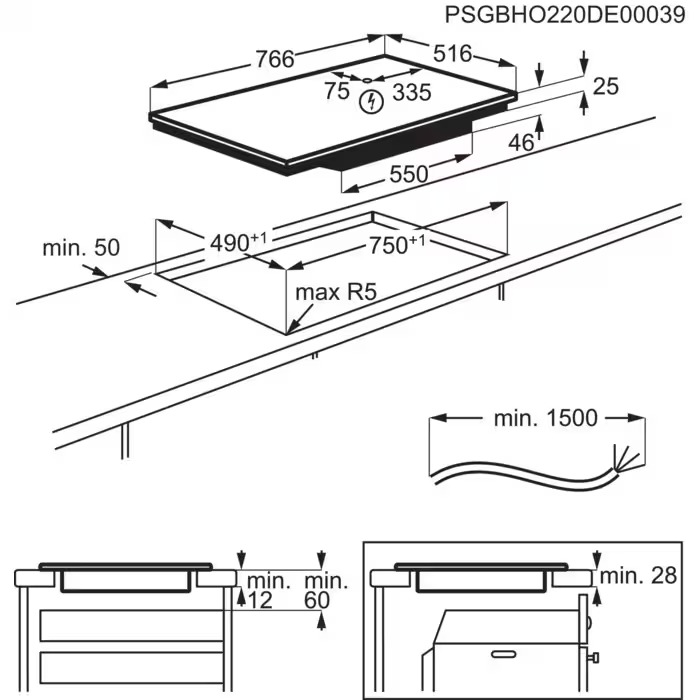 PSGBHO220DE00039

766

516

75

335

25

46

550

min. 50

$490^{+1}$

$750^{+1}$

max R5

min. 1500

min. 12

min. 60

min. 28