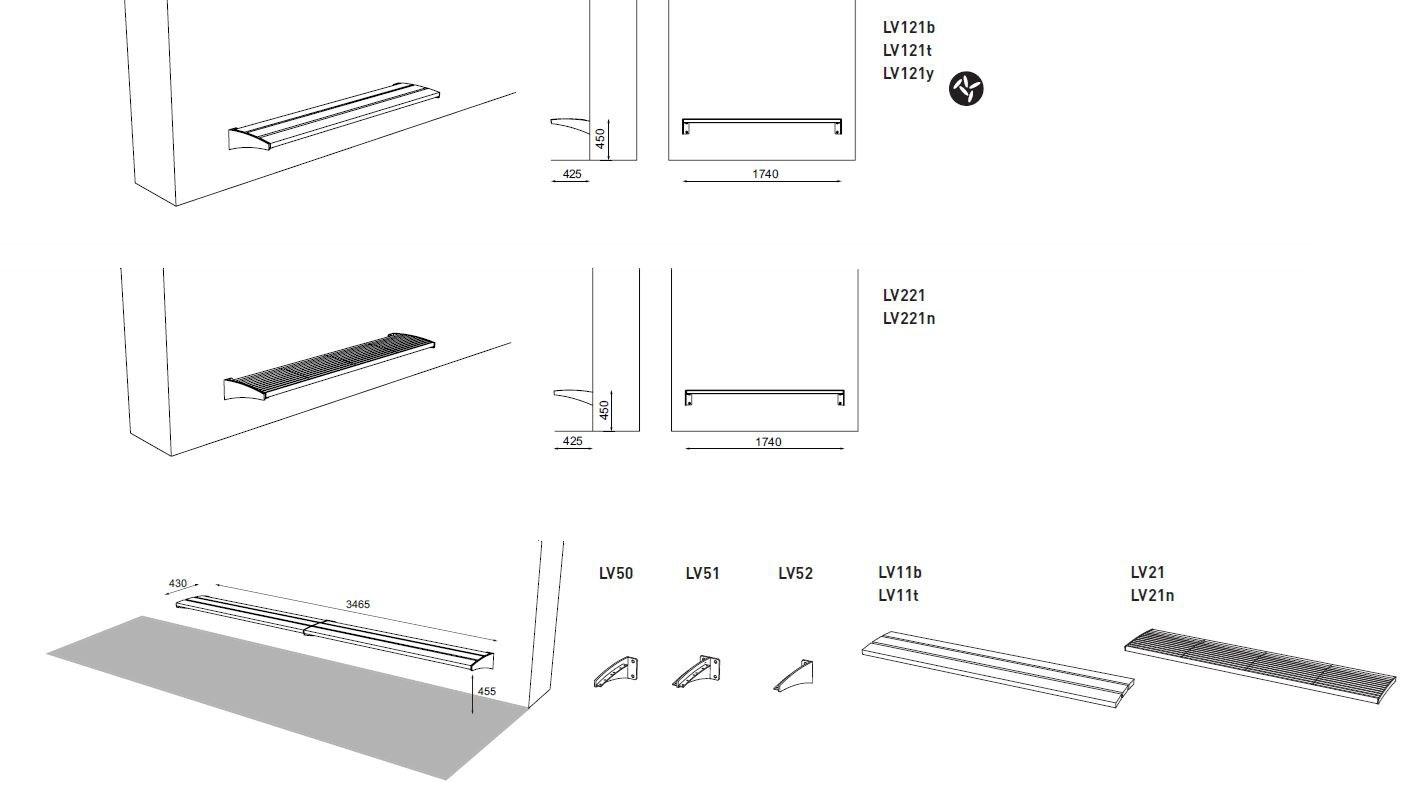 450
425
1740
LV121b
LV121t
LV121y

450
425
1740
LV221
LV221n

430
3465
455
LV50
LV51
LV52
LV11b
LV11t
LV21
LV21n