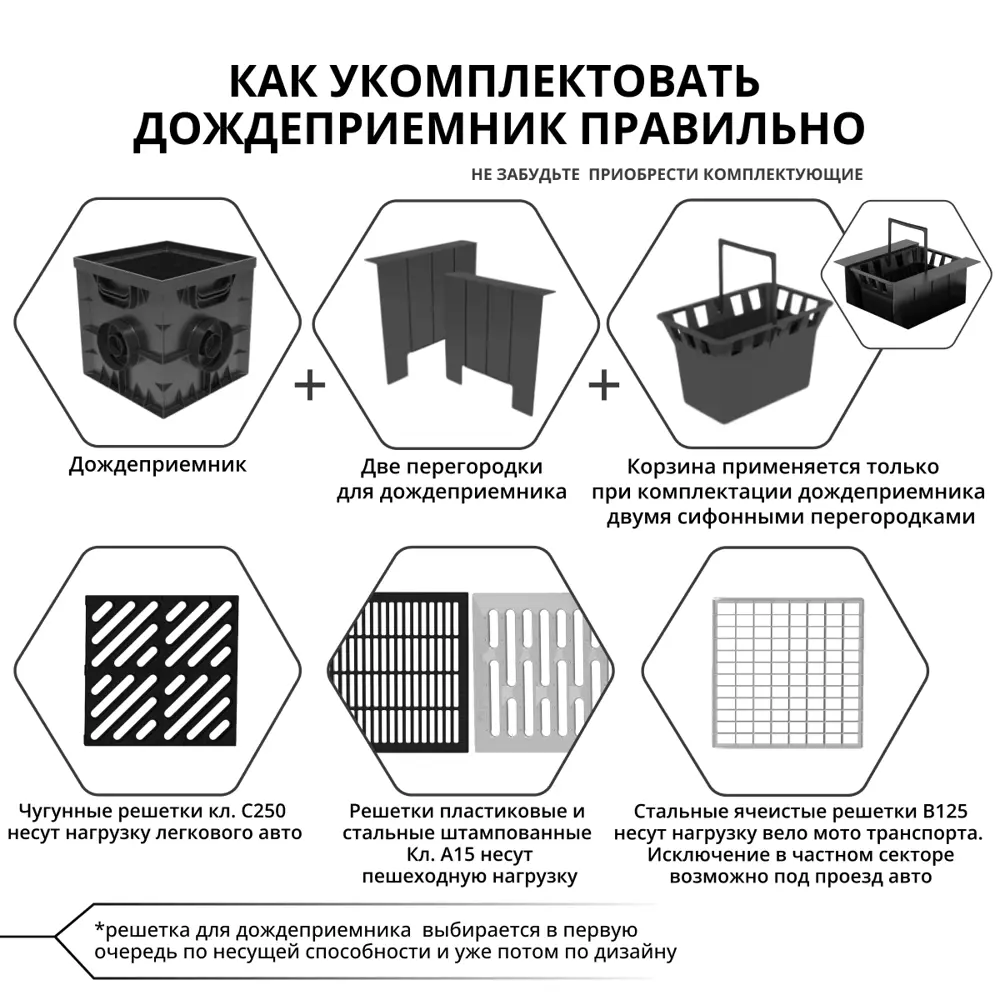 КАК УКОМПЛЕКТОВАТЬ ДОЖДЕПРИЕМНИК ПРАВИЛЬНО

НЕ ЗАБУДЬТЕ ПРИОБРЕСТИ КОМПЛЕКТУЮЩИЕ

+

+

Дождеприемник

Две перегородки для дождеприемника

Корзина применяется только при комплектации дождеприемника двумя сифонными перегородками

Чугунные решетки кл. С250 несут нагрузку легкового авто

Решетки пластиковые и стальные штампованные Кл. А15 несут пешеходную нагрузку

Стальные ячеистые решетки В125 несут нагрузку вело мото транспорта. Исключение в частном секторе возможно под проезд авто

*решетка для дождеприемника выбирается в первую очередь по несущей способности и уже потом по дизайну