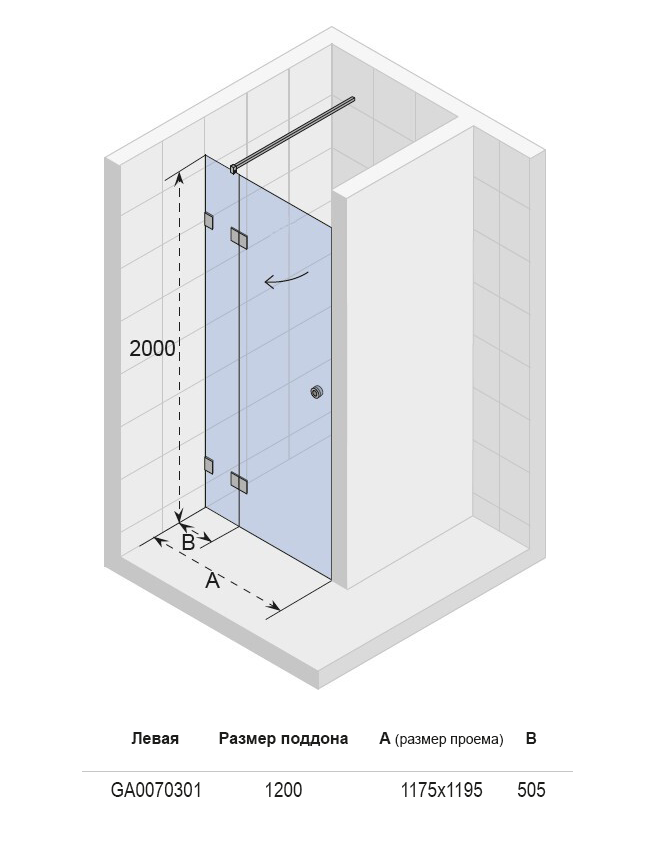 2000

B

A

| Левая | Размер поддона | A (размер проема) | B |
|---|---|---|---|
| GA0070301 | 1200 | 1175x1195 | 505 |