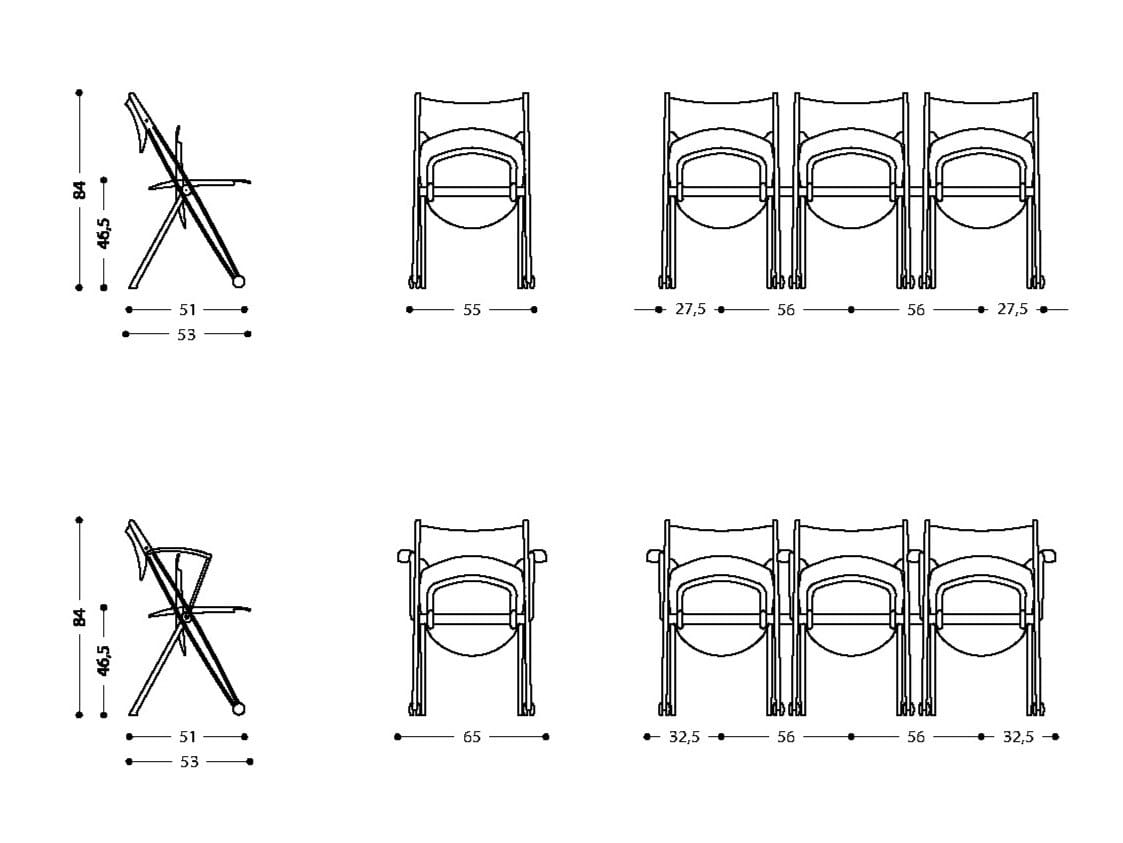 84
46,5
51
53
55
27,5
56
56
27,5

84
46,5
51
53
65
32,5
56
56
32,5