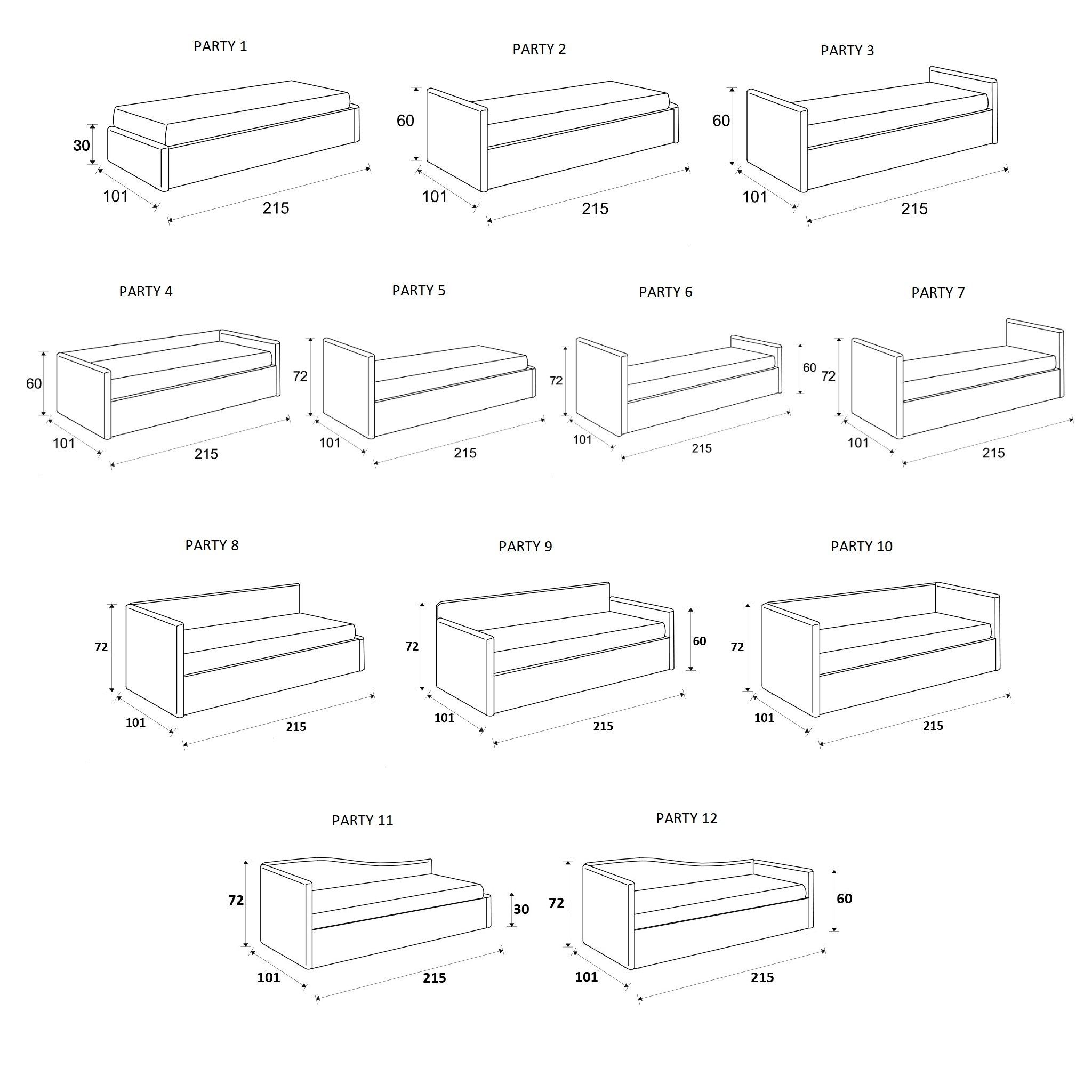 PARTY 1

30
101
215

PARTY 2

60
101
215

PARTY 3

60
101
215

PARTY 4

60
101
215

PARTY 5

72
101
215

PARTY 6

72
60
101
215

PARTY 7

72
101
215

PARTY 8

72
101
215

PARTY 9

72
60
101
215

PARTY 10

72
101
215

PARTY 11

72
30
101
215

PARTY 12

72
60
101
215