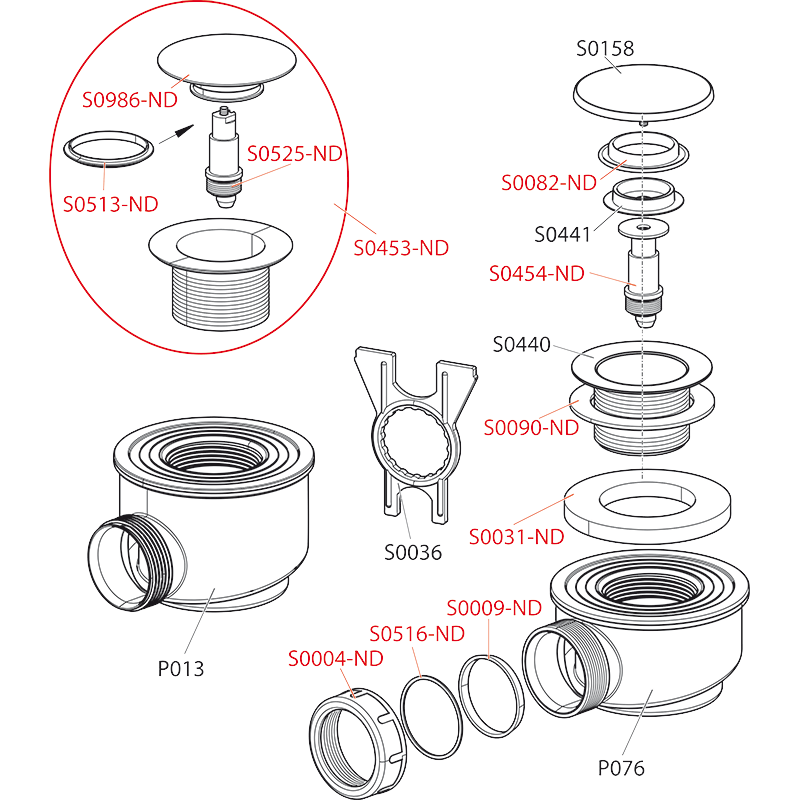 S0986-ND
S0525-ND
S0513-ND
S0453-ND
S0158
S0082-ND
S0441
S0454-ND
S0440
S0090-ND
S0031-ND
S0036
P013
S0009-ND
S0516-ND
S0004-ND
P076